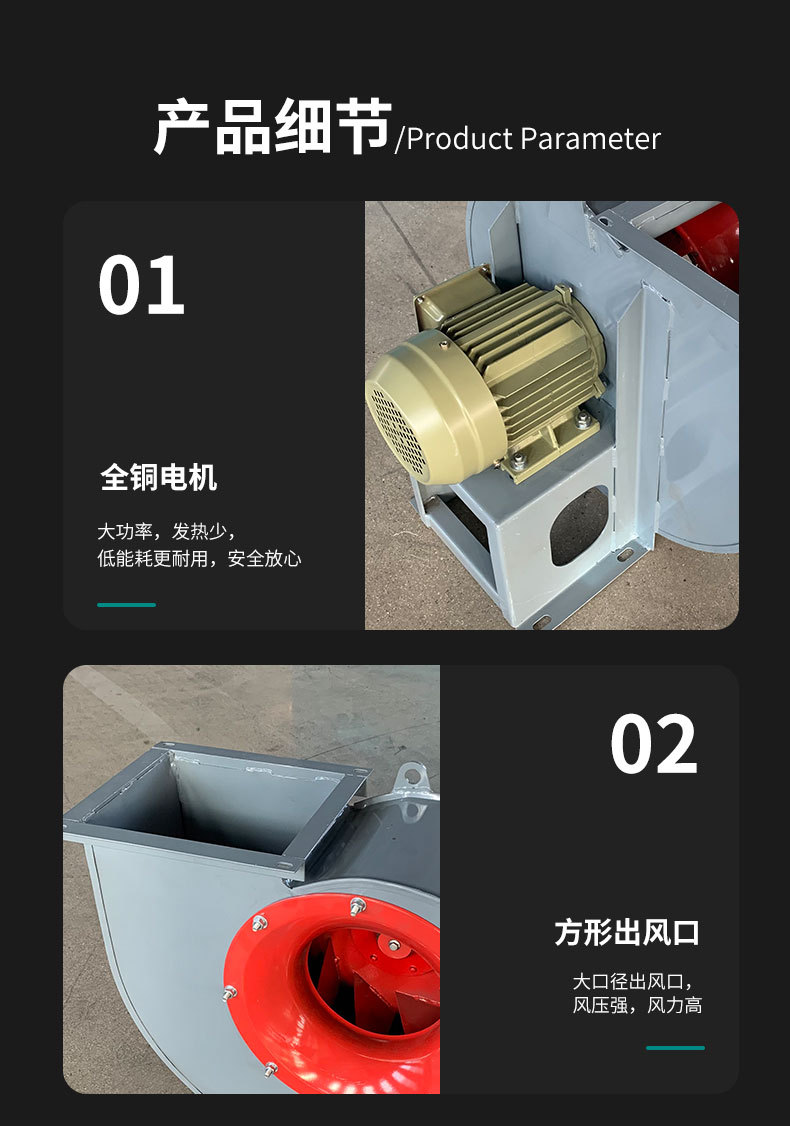 产品细节/Product Parameter

01

全铜电机

大功率，发热少，
低能耗更耐用，安全放心

02

方形出风口

大口径出风口，
风压强，风力高