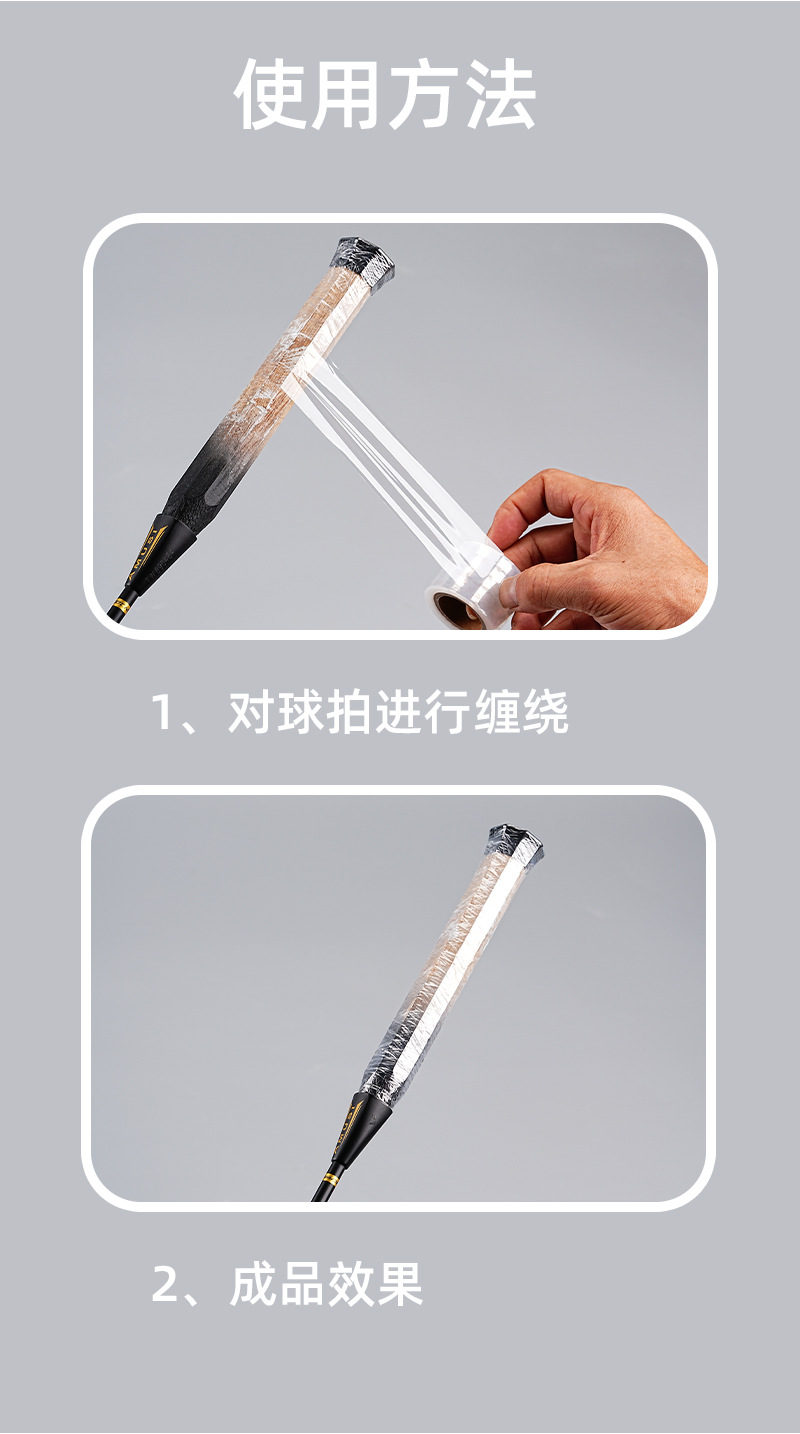 使用方法

1、对球拍进行缠绕

2、成品效果