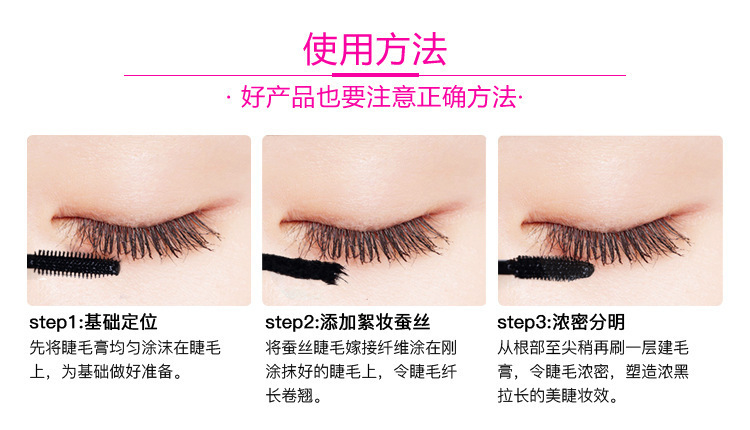 使用方法

· 好产品也要注意正确方法·

step1:基础定位
先将睫毛膏均匀涂沫在睫毛上，为基础做好准备。

step2:添加絮妆蚕丝
将蚕丝睫毛嫁接纤维涂在刚涂抹好的睫毛上，令睫毛纤长卷翘。

step3:浓密分明
从根部至尖稍再刷一层建毛膏，令睫毛浓密，塑造浓黑拉长的美睫妆效。