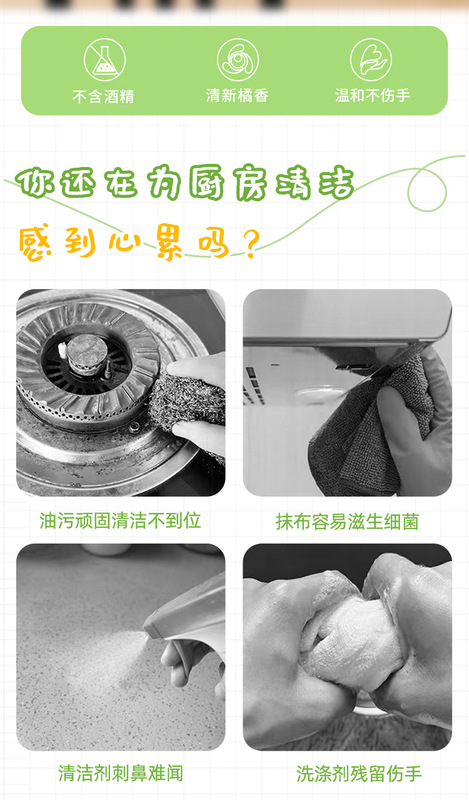 不含酒精
清新橘香
温和不伤手

你还在为厨房清洁
感到心累吗？

油污顽固清洁不到位
抹布容易滋生细菌

清洁剂刺鼻难闻
洗涤剂残留伤手