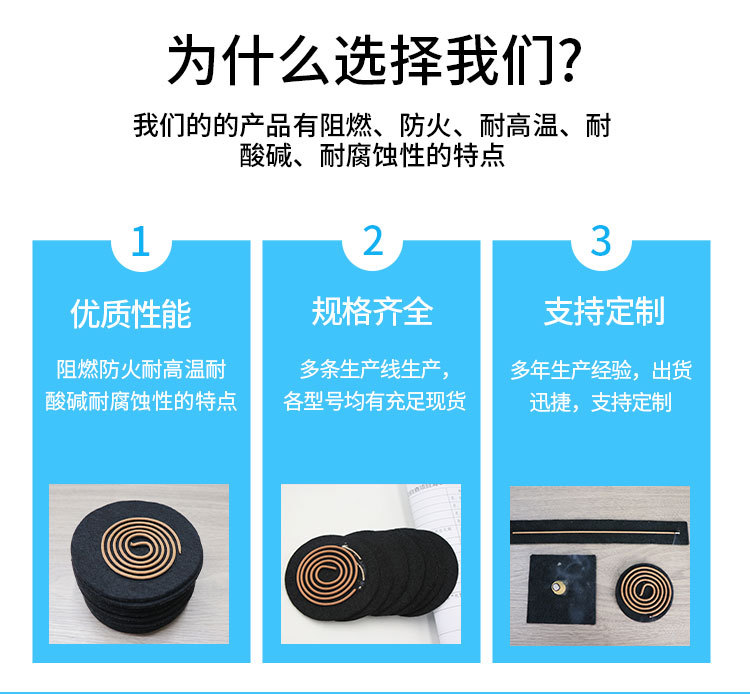 为什么选择我们?

我们的的产品有阻燃、防火、耐高温、耐酸碱、耐腐蚀性的特点

1

优质性能

阻燃防火耐高温耐酸碱耐腐蚀性的特点

2

规格齐全

多条生产线生产，各型号均有充足现货

3

支持定制

多年生产经验，出货迅捷，支持定制