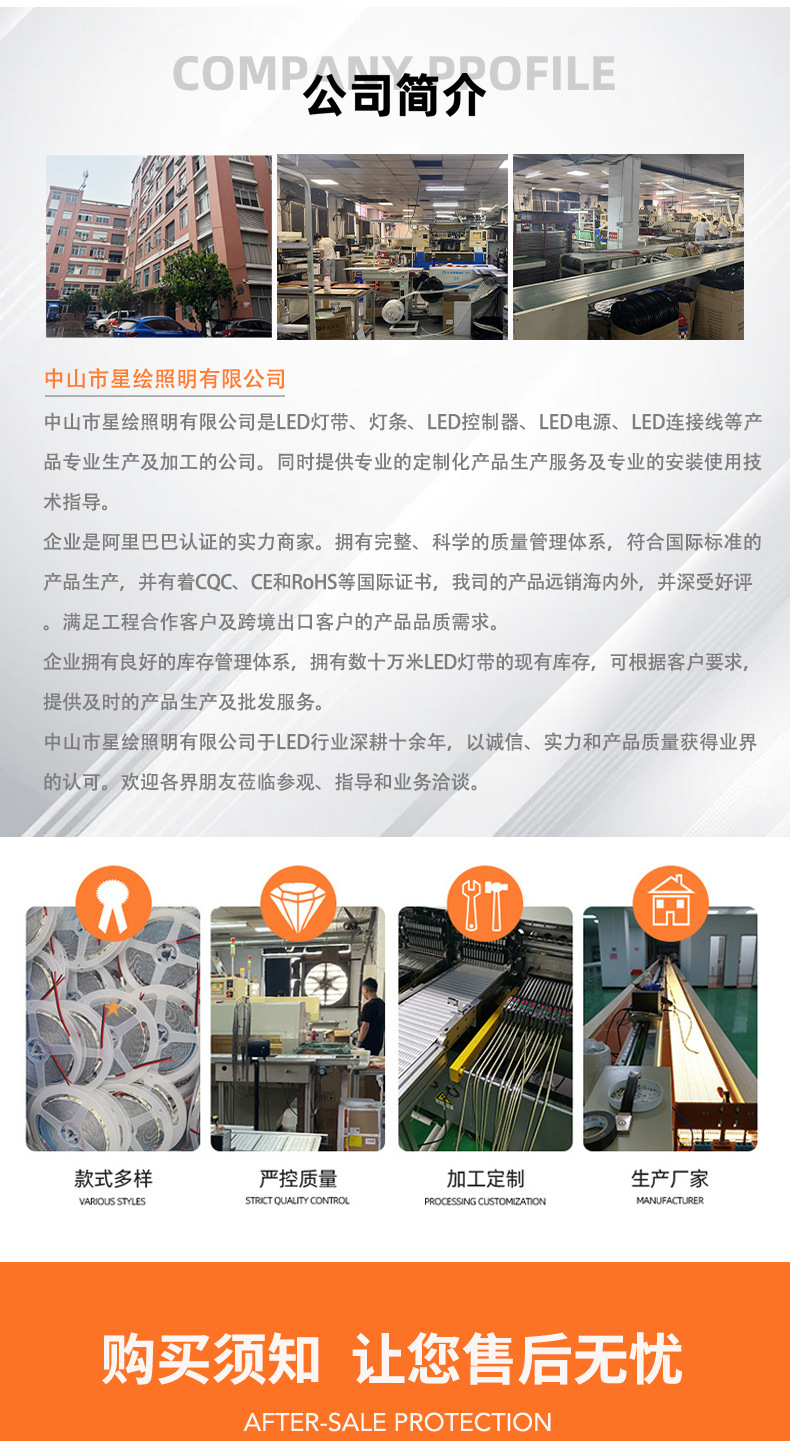 COMPANY PROFILE
公司简介

中山市星绘照明有限公司

中山市星绘照明有限公司是LED灯带、灯条、LED控制器、LED电源、LED连接线等产品专业生产及加工的公司。同时提供专业的定制化产品生产服务及专业的安装使用技术指导。

企业是阿里巴巴认证的实力商家。拥有完整、科学的质量管理体系，符合国际标准的产品生产，并有着CQC、CE和RoHS等国际证书，我司的产品远销海内外，并深受好评。满足工程合作客户及跨境出口客户的产品品质需求。

企业拥有良好的库存管理体系，拥有数十万米LED灯带的现有库存，可根据客户要求，提供及时的产品生产及批发服务。

中山市星绘照明有限公司于LED行业深耕十余年，以诚信、实力和产品质量获得业界的认可。欢迎各界朋友莅临参观、指导和业务洽谈。

款式多样
VARIOUS STYLES

严控质量
STRICT QUALITY CONTROL

加工定制
PROCESSING CUSTOMIZATION

生产厂家
MANUFACTURER

购买须知 让您售后无忧
AFTER-SALE PROTECTION