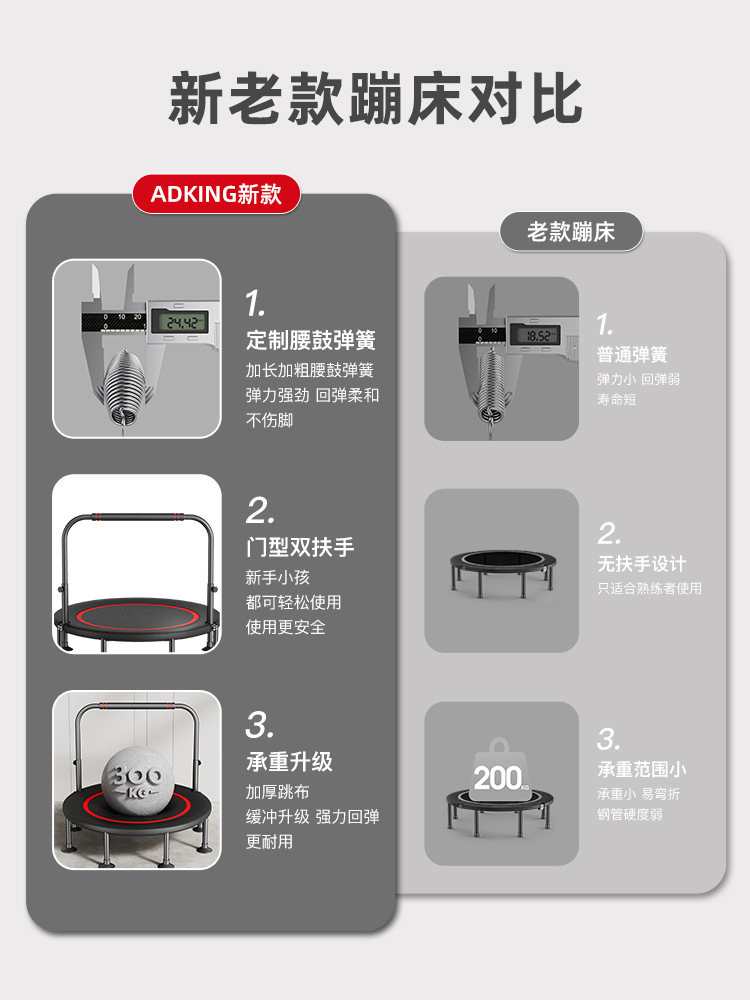 新老款蹦床对比

ADKING新款

24.42

1.
定制腰鼓弹簧
加长加粗腰鼓弹簧
弹力强劲 回弹柔和
不伤脚

2.
门型双扶手
新手小孩
都可轻松使用
使用更安全

300 KG

3.
承重升级
加厚跳布
缓冲升级 强力回弹
更耐用

老款蹦床

18.52

1.
普通弹簧
弹力小 回弹弱
寿命短

2.
无扶手设计
只适合熟练者使用

200 KG

3.
承重范围小
承重小 易弯折
钢管硬度弱