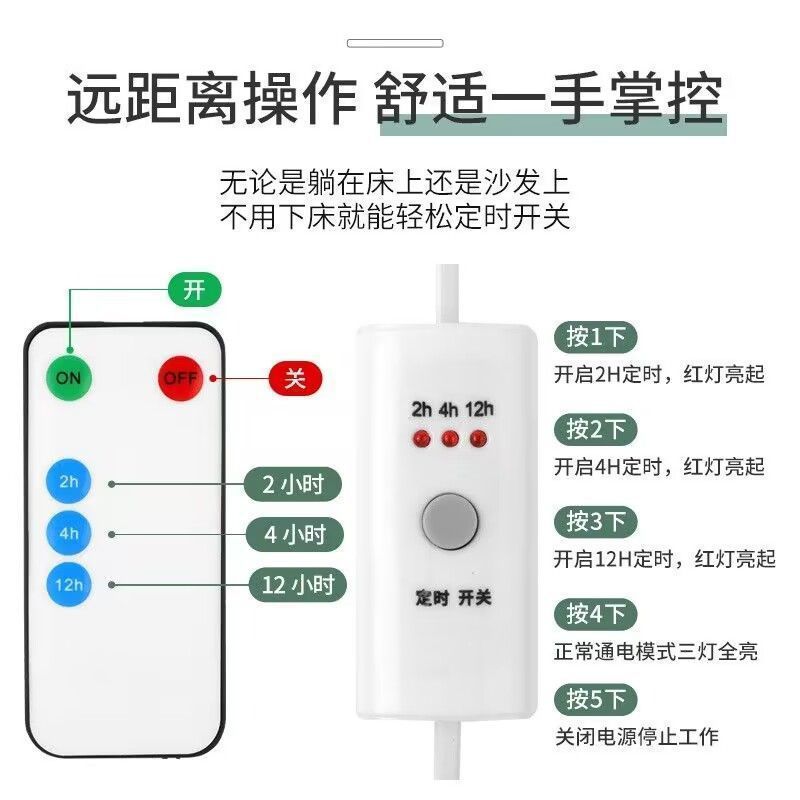 远距离操作 舒适一手掌控

无论是躺在床上还是沙发上
不用下床就能轻松定时开关

开

ON

OFF

关

2h

2 小时

4h

4 小时

12h

12 小时

2h 4h 12h

定时 开关

按1下
开启2H定时，红灯亮起

按2下
开启4H定时，红灯亮起

按3下
开启12H定时，红灯亮起

按4下
正常通电模式三灯全亮

按5下
关闭电源停止工作