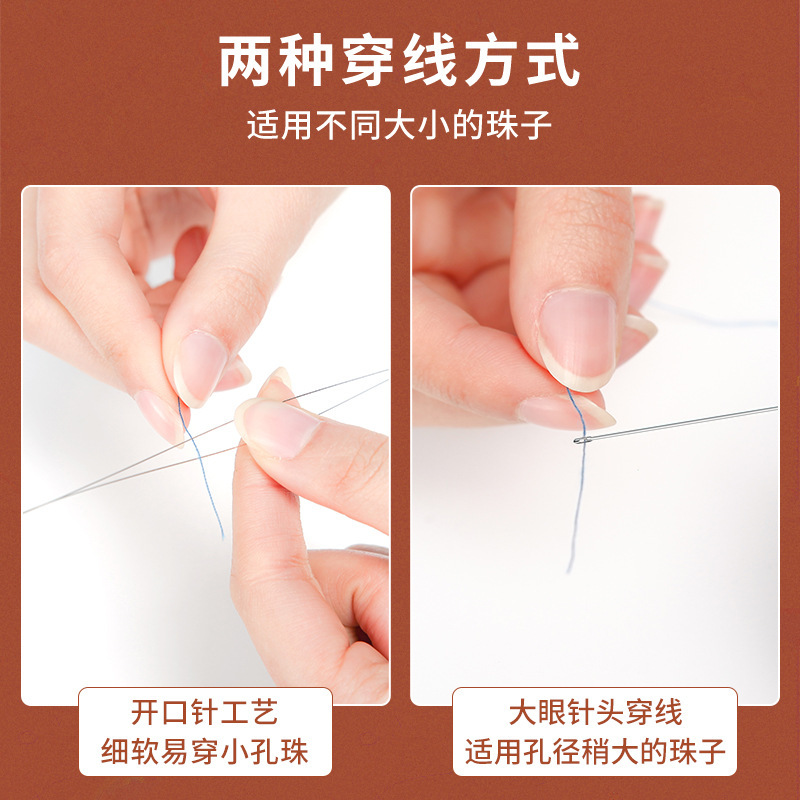 两种穿线方式

适用不同大小的珠子

开口针工艺
细软易穿小孔珠

大眼针头穿线
适用孔径稍大的珠子