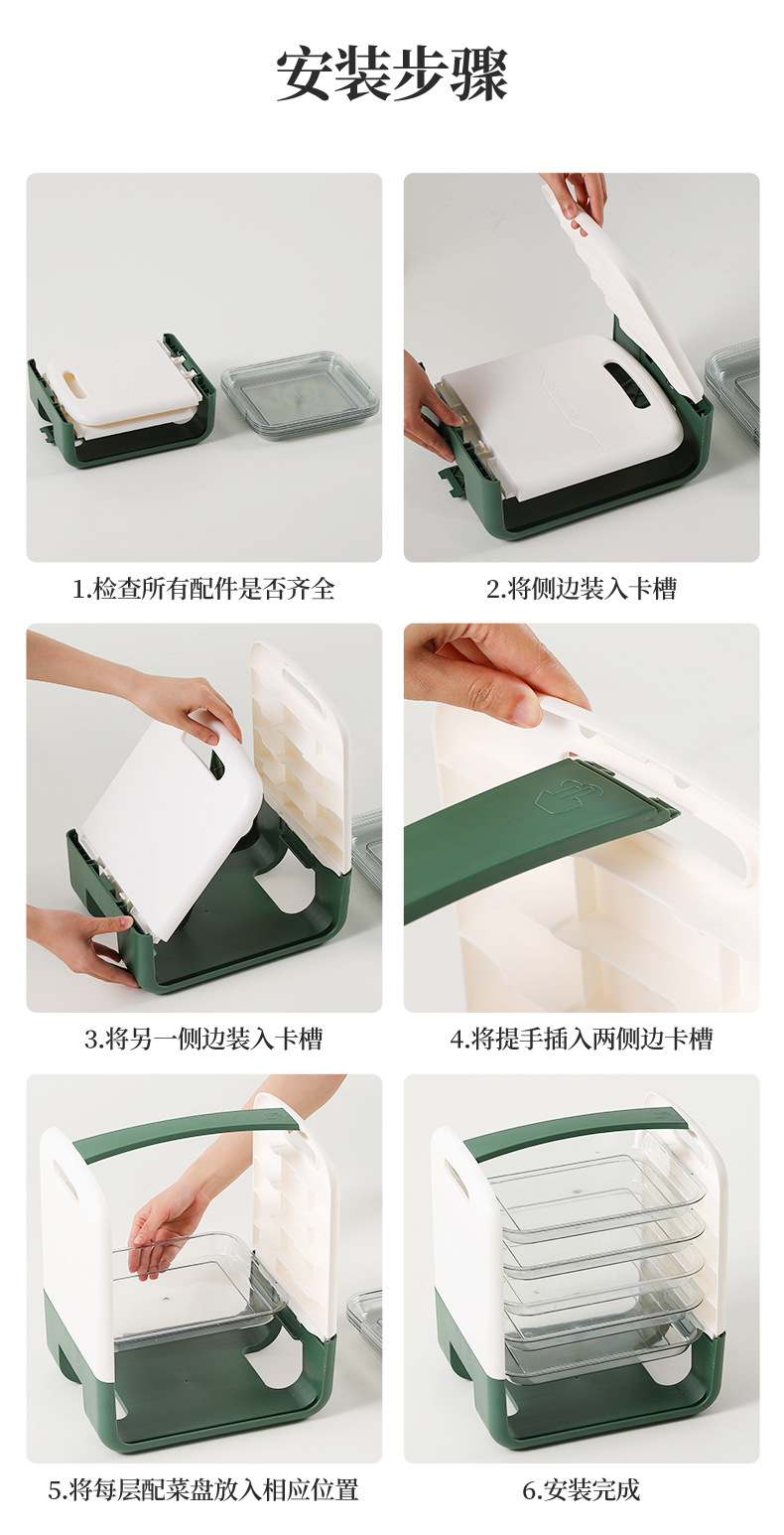 安装步骤

1.检查所有配件是否齐全

2.将侧边装入卡槽

3.将另一侧边装入卡槽

4.将提手插入两侧边卡槽

5.将每层配菜盘放入相应位置

6.安装完成