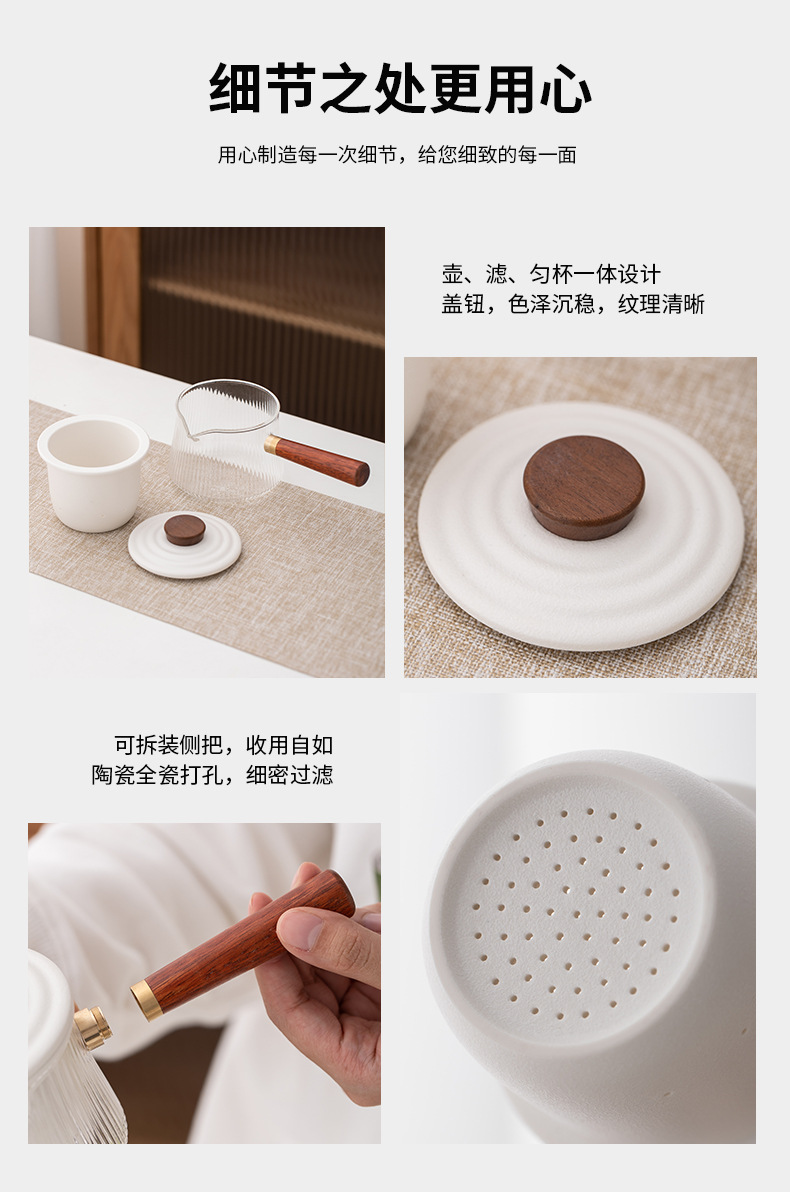 细节之处更用心

用心制造每一次细节，给您细致的每一面

壶、滤、匀杯一体设计
盖钮，色泽沉稳，纹理清晰

可拆装侧把，收用自如
陶瓷全瓷打孔，细密过滤