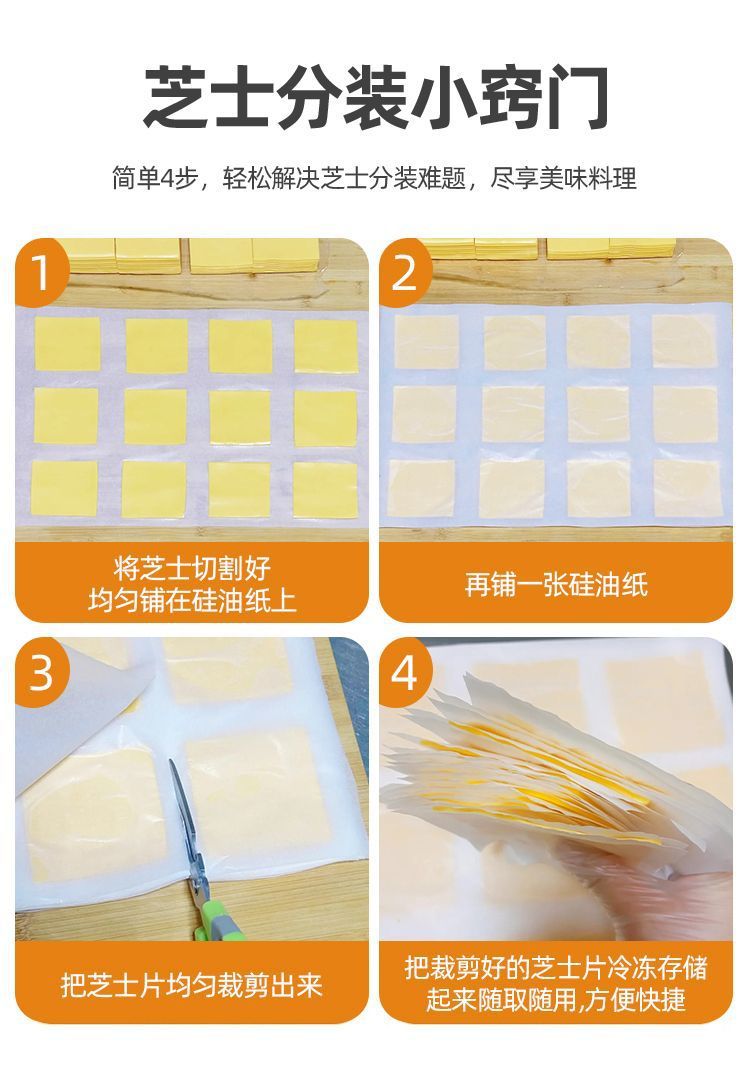 芝士分装小窍门

简单4步，轻松解决芝士分装难题，尽享美味料理

1

将芝士切割好
均匀铺在硅油纸上

2

再铺一张硅油纸

3

把芝士片均匀裁剪出来

4

把裁剪好的芝士片冷冻存储
起来随取随用,方便快捷