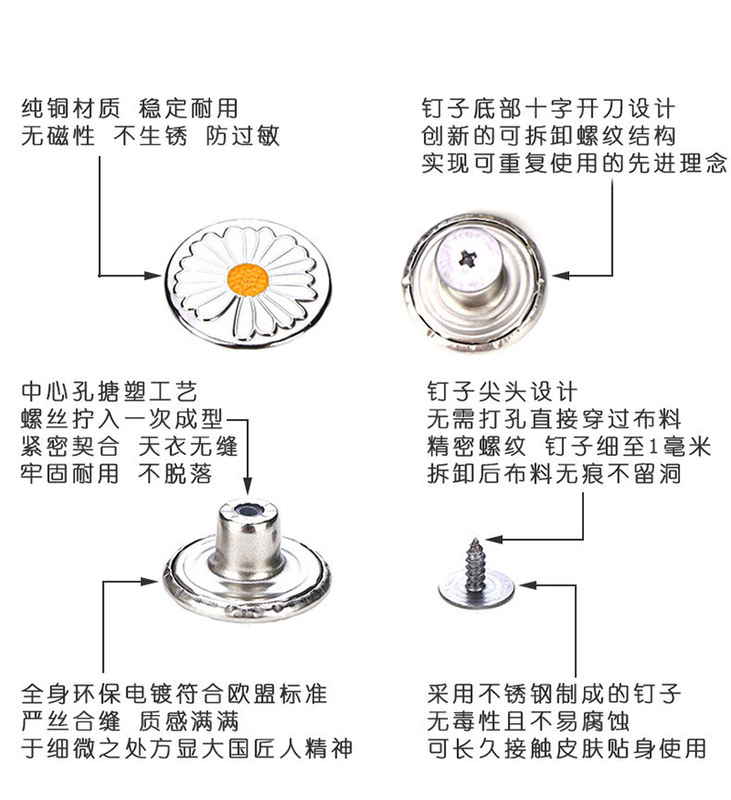 纯铜材质 稳定耐用
无磁性 不生锈 防过敏

钉子底部十字开刀设计
创新的可拆卸螺纹结构
实现可重复使用的先进理念

中心孔搪塑工艺
螺丝拧入一次成型
紧密契合 天衣无缝
牢固耐用 不脱落

钉子尖头设计
无需打孔直接穿过布料
精密螺纹 钉子细至1毫米
拆卸后布料无痕不留洞

全身环保电镀符合欧盟标准
严丝合缝 质感满满
于细微之处方显大国匠人精神

采用不锈钢制成的钉子
无毒性且不易腐蚀
可长久接触皮肤贴身使用