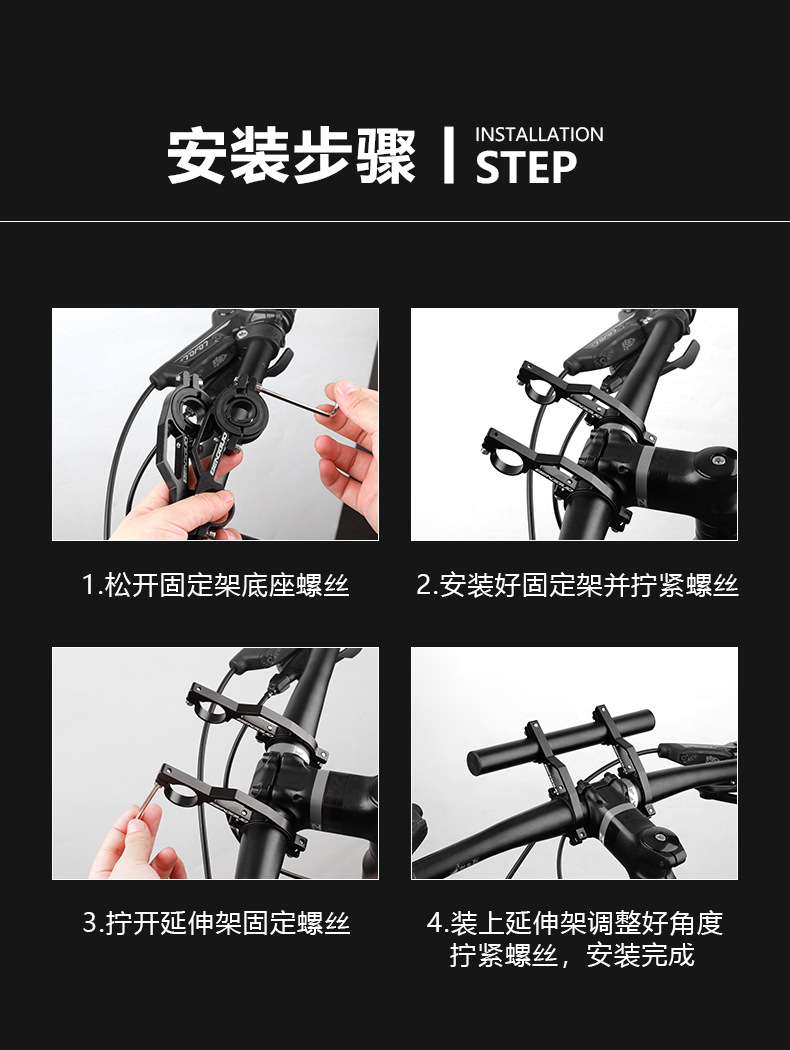 安装步骤 INSTALLATION STEP

1.松开固定架底座螺丝

2.安装好固定架并拧紧螺丝

3.拧开延伸架固定螺丝

4.装上延伸架调整好角度拧紧螺丝，安装完成