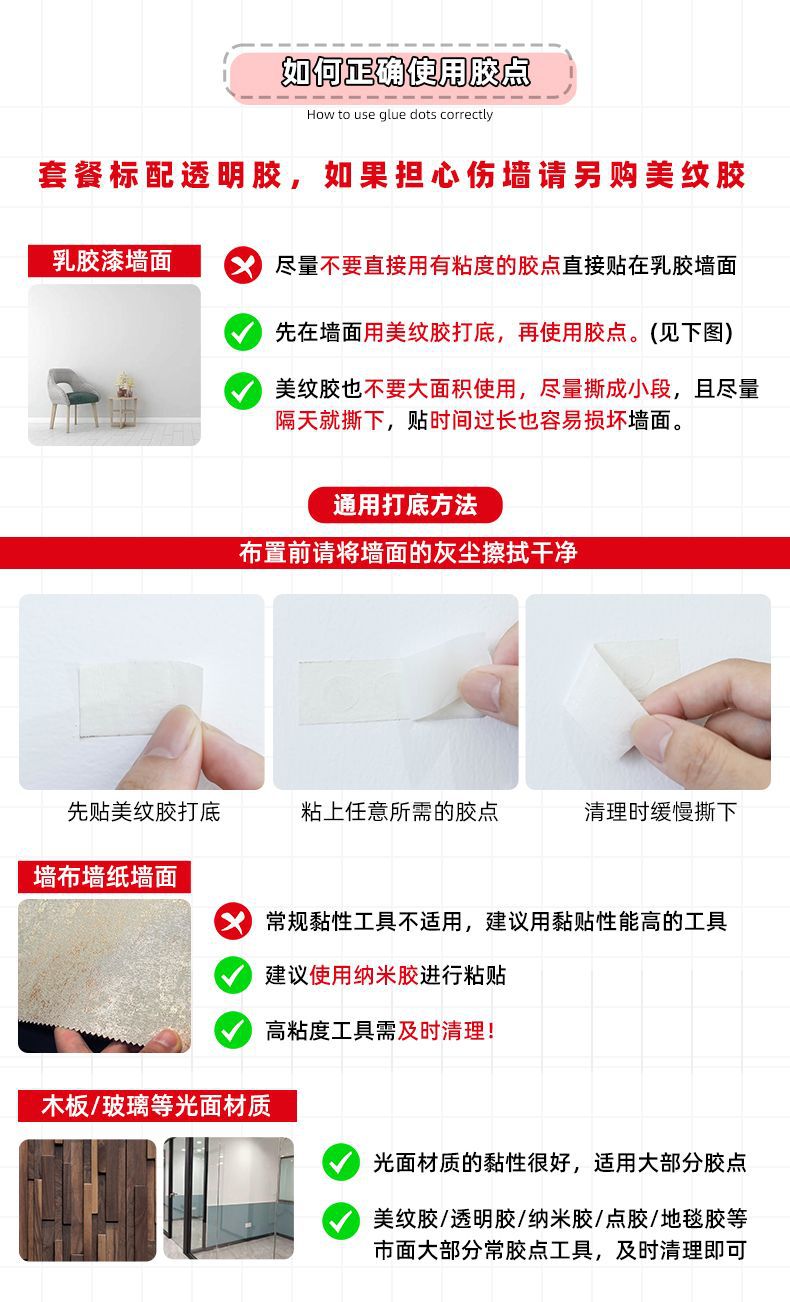 如何正确使用胶点
How to use glue dots correctly

套餐标配透明胶，如果担心伤墙请另购美纹胶

乳胶漆墙面

尽量不要直接用有粘度的胶点直接贴在乳胶墙面

先在墙面用美纹胶打底，再使用胶点。(见下图)

美纹胶也不要大面积使用，尽量撕成小段，且尽量隔天就撕下，贴时间过长也容易损坏墙面。

通用打底方法

布置前请将墙面的灰尘擦拭干净

先贴美纹胶打底

粘上任意所需的胶点

清理时缓慢撕下

墙布墙纸墙面

常规黏性工具不适用，建议用黏贴性能高的工具

建议使用纳米胶进行粘贴

高粘度工具需及时清理！

木板/玻璃等光面材质

光面材质的黏性很好，适用大部分胶点

美纹胶/透明胶/纳米胶/点胶/地毯胶等市面大部分常胶点工具，及时清理即可