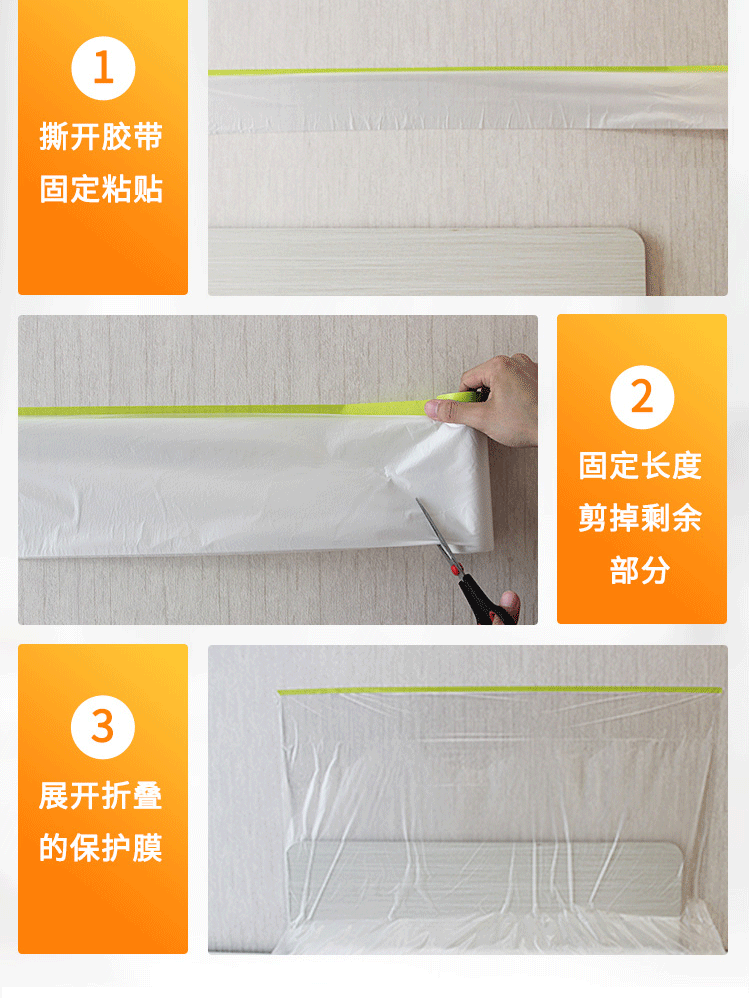 1
撕开胶带
固定粘贴

2
固定长度
剪掉剩余
部分

3
展开折叠
的保护膜