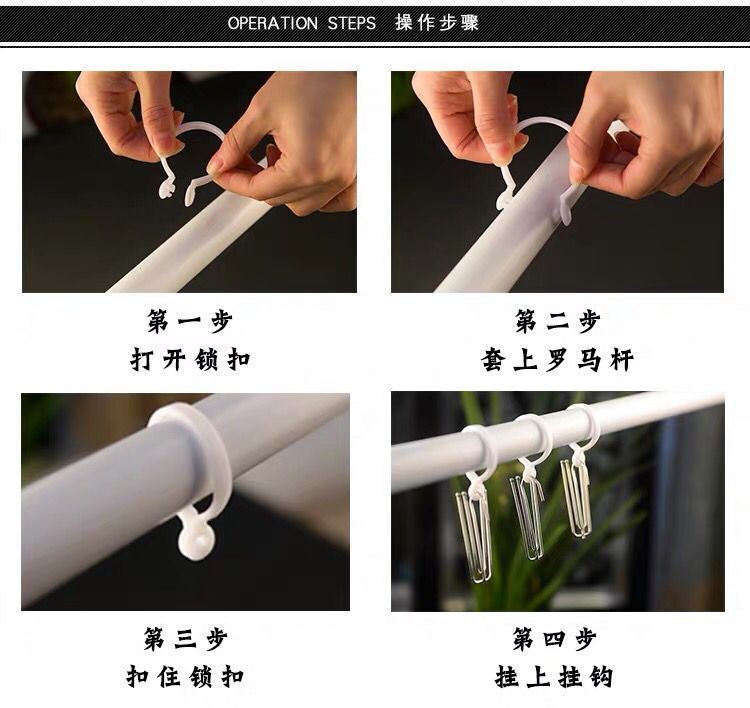 OPERATION STEPS 操作步骤

第一步
打开锁扣

第二步
套上罗马杆

第三步
扣住锁扣

第四步
挂上挂钩