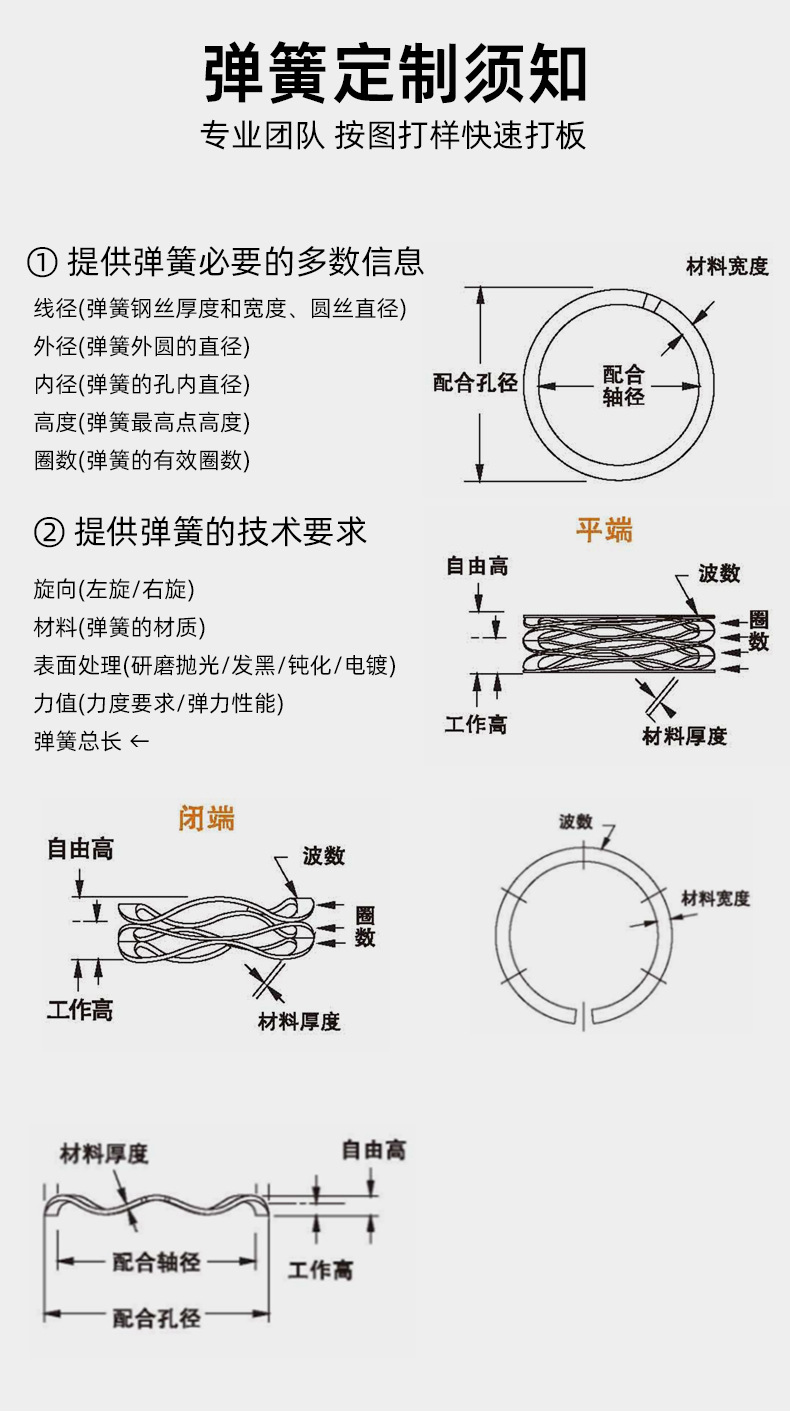 弹簧定制须知

专业团队 按图打样快速打板

① 提供弹簧必要的多数信息

线径(弹簧钢丝厚度和宽度、圆丝直径)
外径(弹簧外圆的直径)
内径(弹簧的孔内直径)
高度(弹簧最高点高度)
圈数(弹簧的有效圈数)

材料宽度
配合孔径
配合轴径

② 提供弹簧的技术要求

旋向(左旋/右旋)
材料(弹簧的材质)
表面处理(研磨抛光/发黑/钝化/电镀)
力值(力度要求/弹力性能)
弹簧总长 ←

平端
自由高
波数
圈数
工作高
材料厚度

闭端
自由高
波数
圈数
工作高
材料厚度

波数
材料宽度

材料厚度
自由高
配合轴径
工作高
配合孔径