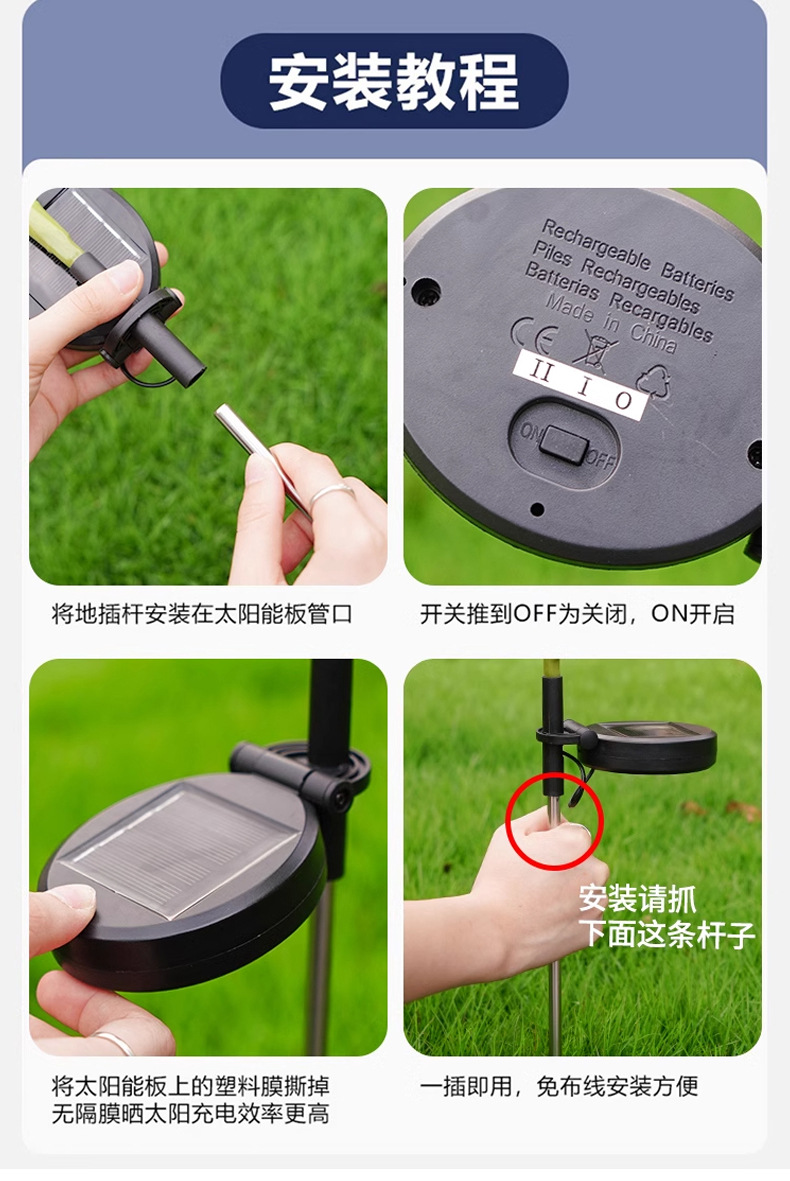 安装教程

Rechargeable Batteries
Piles Rechargeables
Batterias Recargables
Made in China

CE

II I O

ON OFF

将地插杆安装在太阳能板管口

开关推到OFF为关闭，ON开启

安装请抓
下面这条杆子

将太阳能板上的塑料膜撕掉
无隔膜晒太阳充电效率更高

一插即用，免布线安装方便