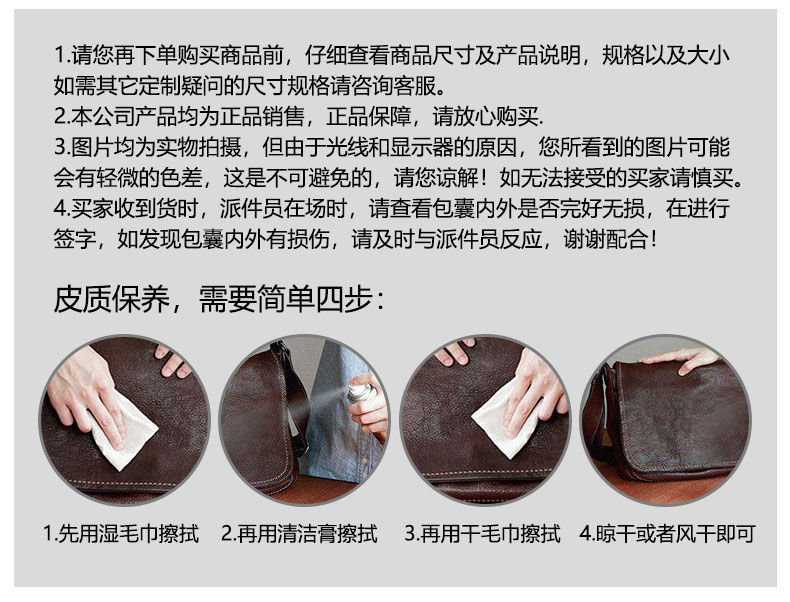 1.请您再下单购买商品前，仔细查看商品尺寸及产品说明，规格以及大小如需其它定制疑问的尺寸规格请咨询客服。
2.本公司产品均为正品销售，正品保障，请放心购买.
3.图片均为实物拍摄，但由于光线和显示器的原因，您所看到的图片可能会有轻微的色差，这是不可避免的，请您谅解！如无法接受的买家请慎买。
4.买家收到货时，派件员在场时，请查看包囊内外是否完好无损，在进行签字，如发现包囊内外有损伤，请及时与派件员反应，谢谢配合！

皮质保养，需要简单四步：

1.先用湿毛巾擦拭 2.再用清洁膏擦拭 3.再用干毛巾擦拭 4.晾干或者风干即可