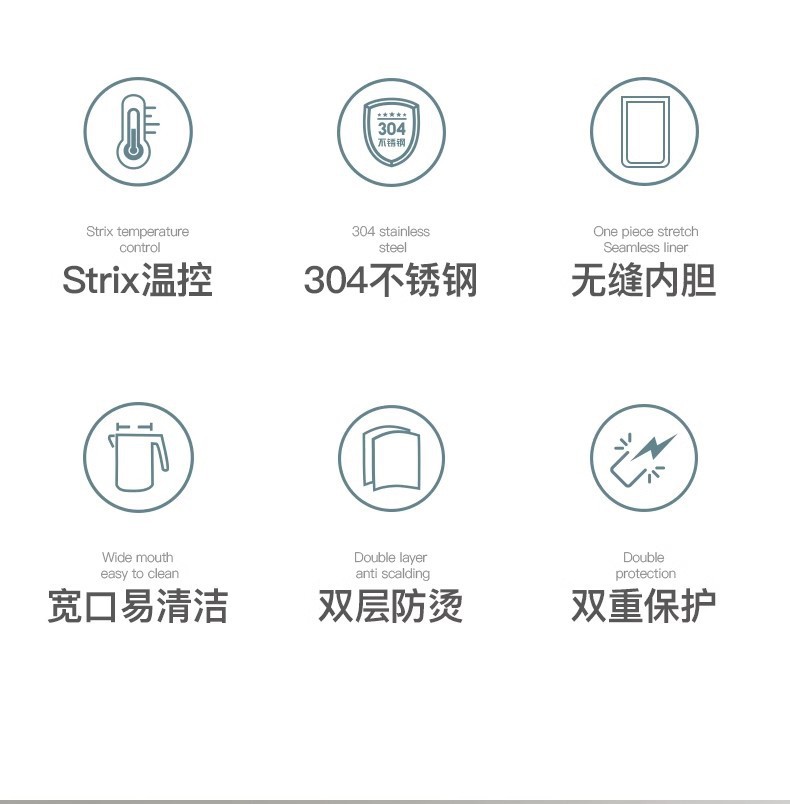 304
不锈钢

Strix temperature control

Strix温控

304 stainless steel

304不锈钢

One piece stretch Seamless liner

无缝内胆

Wide mouth easy to clean

宽口易清洁

Double layer anti scalding

双层防烫

Double protection

双重保护