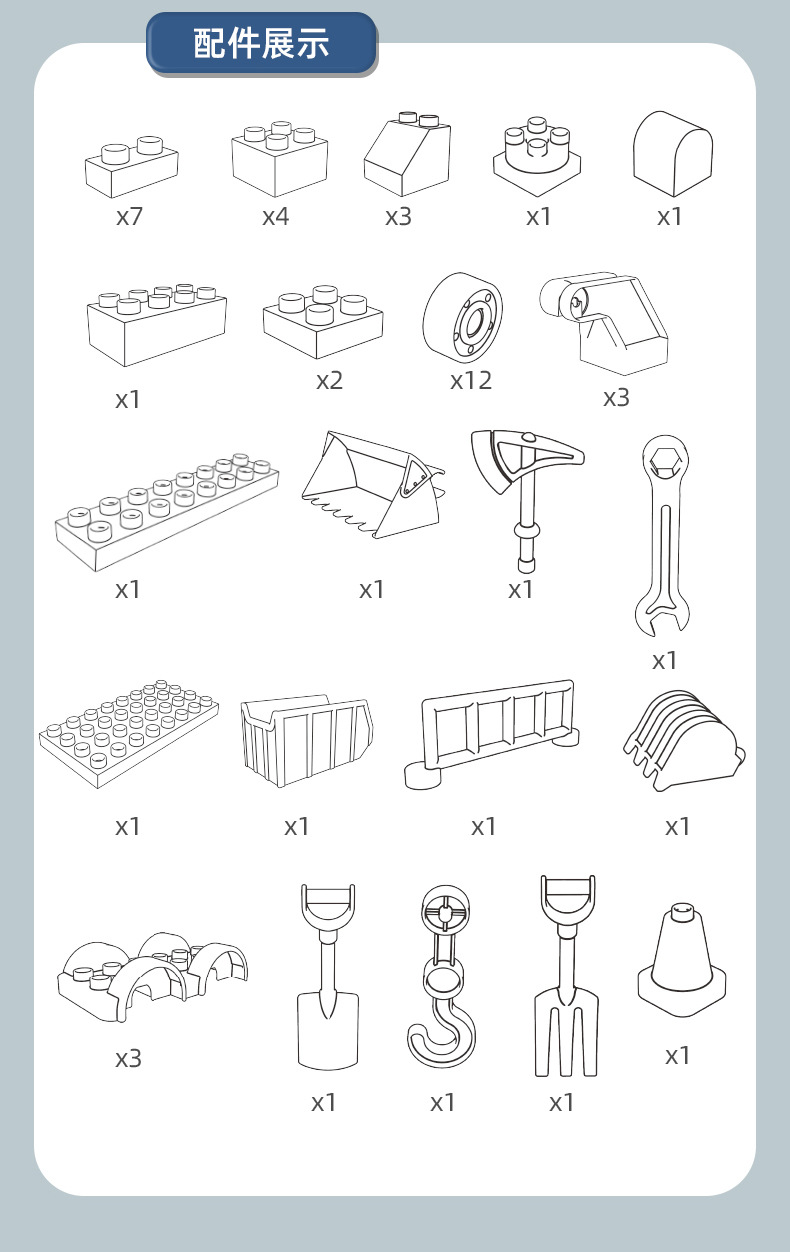 配件展示

x7 x4 x3 x1 x1

x1 x2 x12 x3

x1 x1 x1 x1

x1 x1 x1 x1

x3 x1 x1 x1 x1