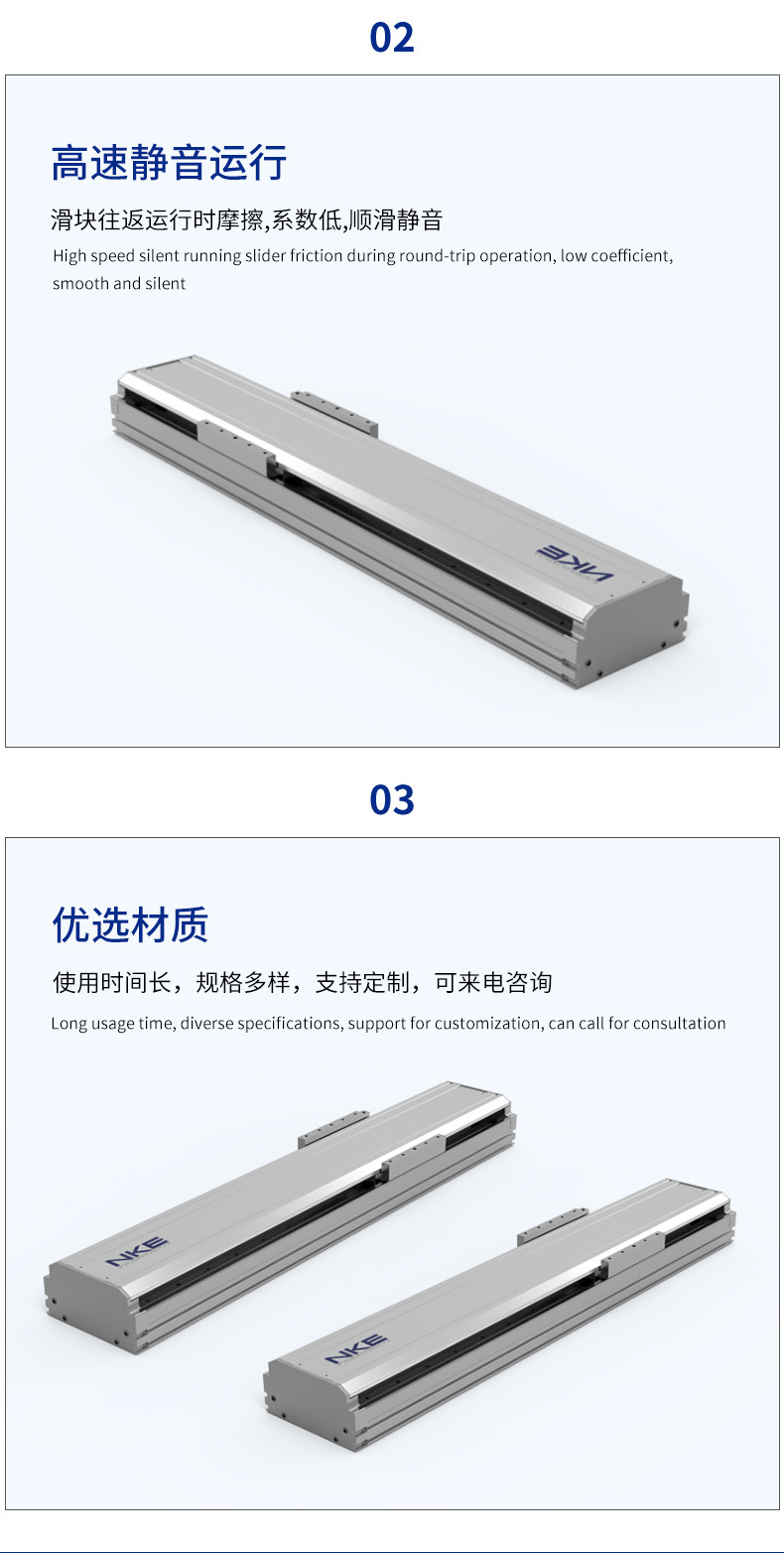 02

高速静音运行

滑块往返运行时摩擦,系数低,顺滑静音

High speed silent running slider friction during round-trip operation, low coefficient, smooth and silent

NKE

03

优选材质

使用时间长，规格多样，支持定制，可来电咨询

Long usage time, diverse specifications, support for customization, can call for consultation

NKE

NKE