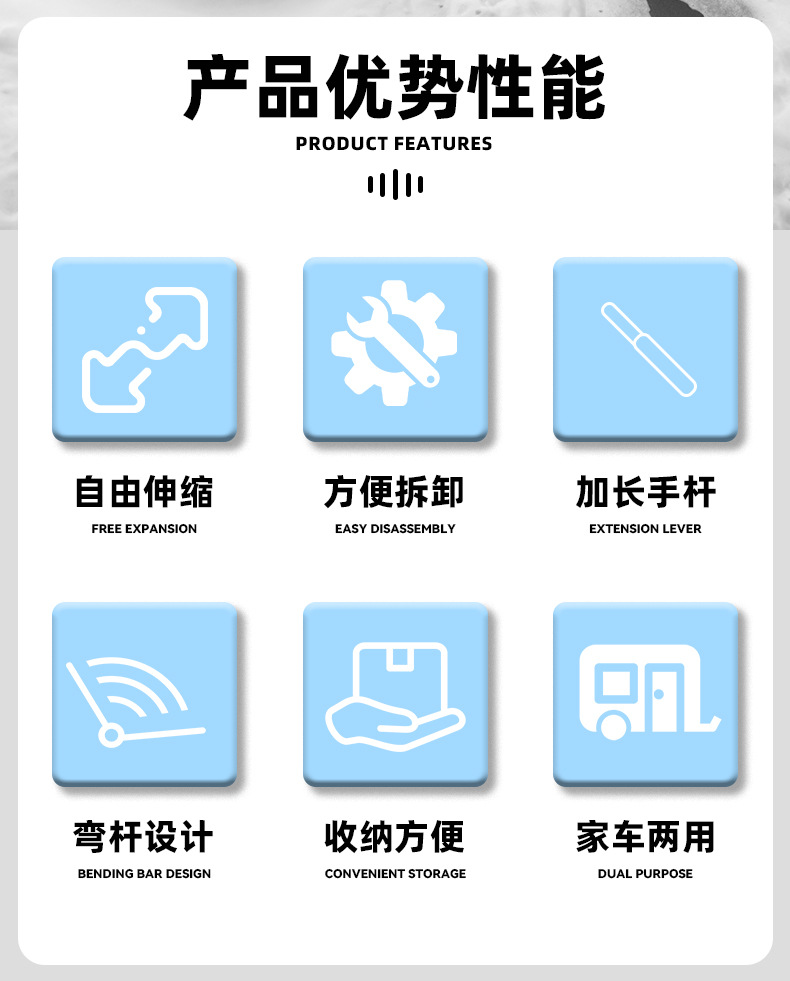 产品优势性能
PRODUCT FEATURES

自由伸缩
FREE EXPANSION

方便拆卸
EASY DISASSEMBLY

加长手杆
EXTENSION LEVER

弯杆设计
BENDING BAR DESIGN

收纳方便
CONVENIENT STORAGE

家车两用
DUAL PURPOSE