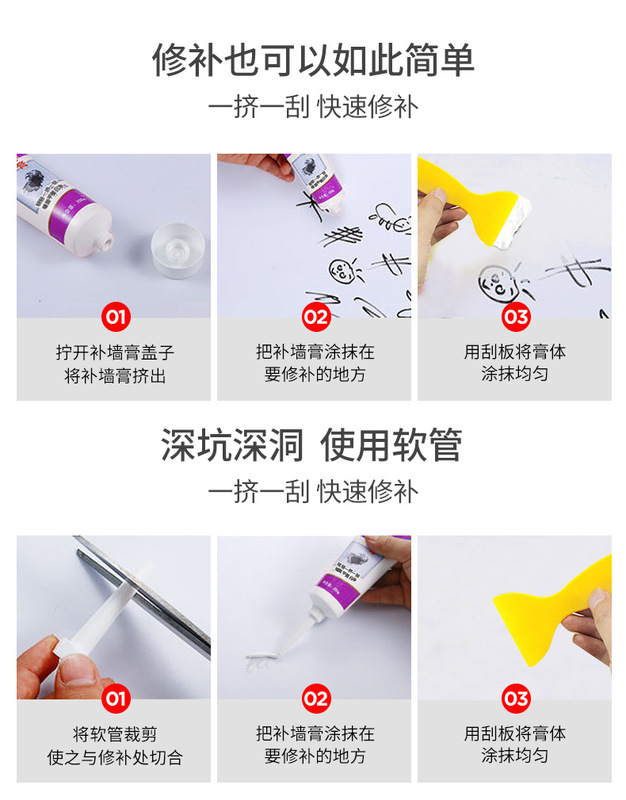 修补也可以如此简单

一挤一刮 快速修补

01

拧开补墙膏盖子
将补墙膏挤出

02

把补墙膏涂抹在
要修补的地方

03

用刮板将膏体
涂抹均匀

深坑深洞 使用软管

一挤一刮 快速修补

01

将软管裁剪
使之与修补处切合

02

把补墙膏涂抹在
要修补的地方

03

用刮板将膏体
涂抹均匀