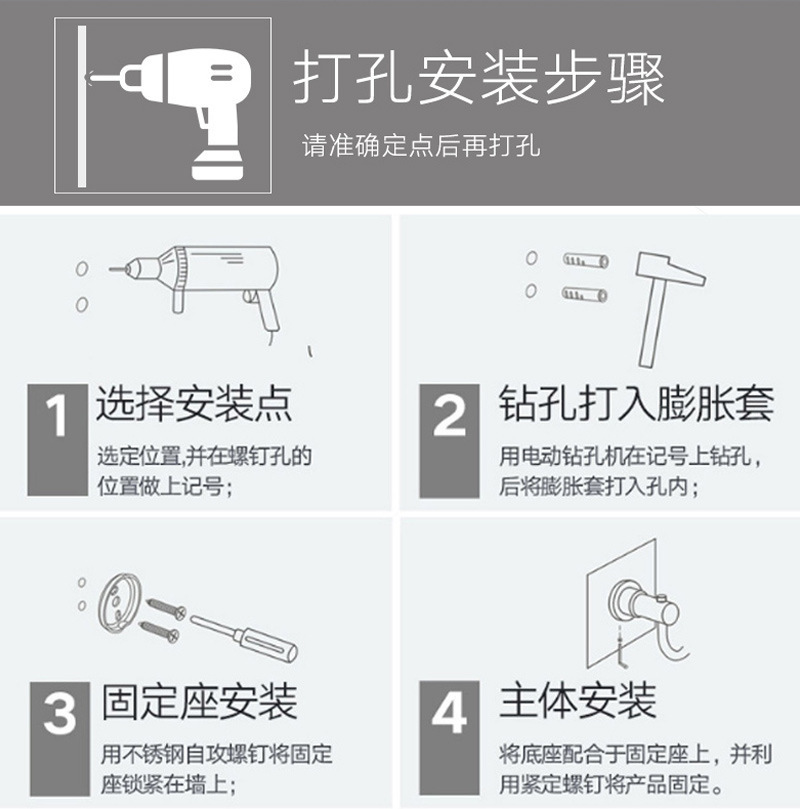 打孔安装步骤

请准确定点后再打孔

1 选择安装点

选定位置,并在螺钉孔的位置做上记号;

2 钻孔打入膨胀套

用电动钻孔机在记号上钻孔，后将膨胀套打入孔内;

3 固定座安装

用不锈钢自攻螺钉将固定座锁紧在墙上;

4 主体安装

将底座配合于固定座上，并利用紧定螺钉将产品固定。