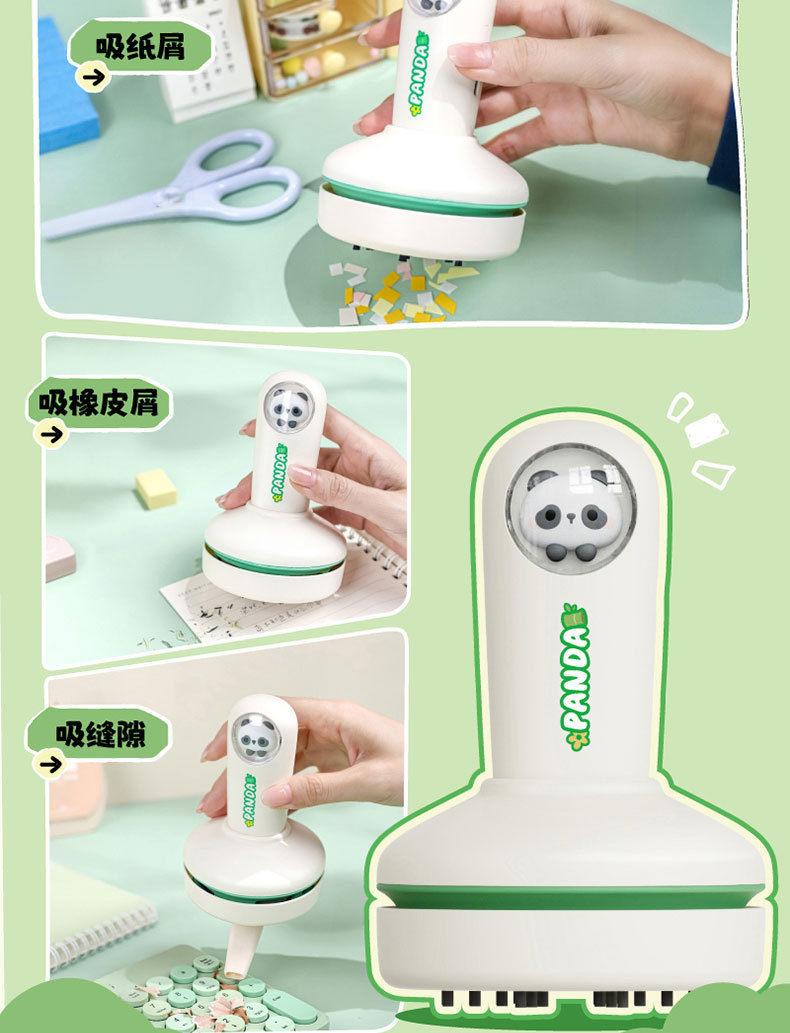 吸纸屑

PANDA

吸橡皮屑

PANDA

吸缝隙

PANDA

PANDA