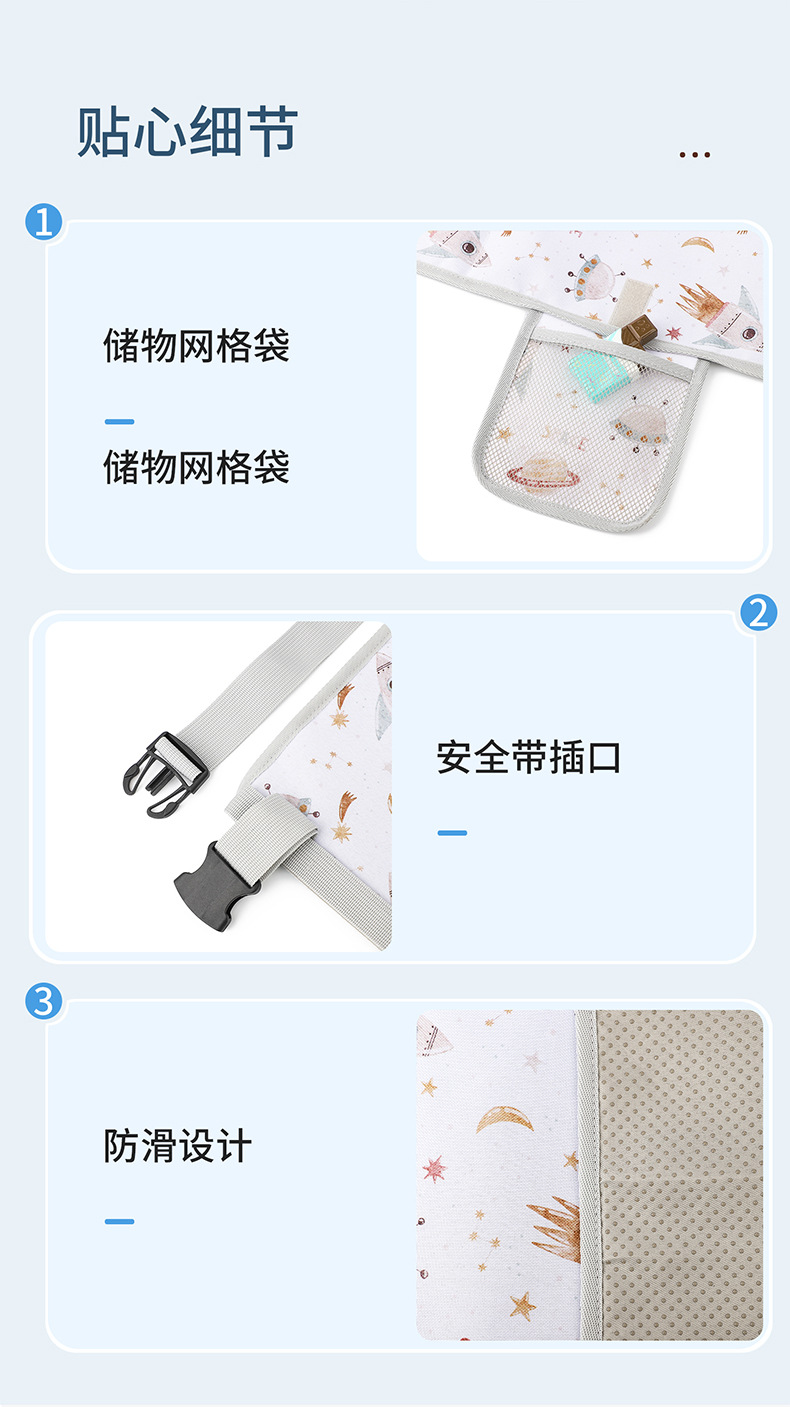 贴心细节

...

1

储物网格袋

储物网格袋

2

安全带插口

3

防滑设计