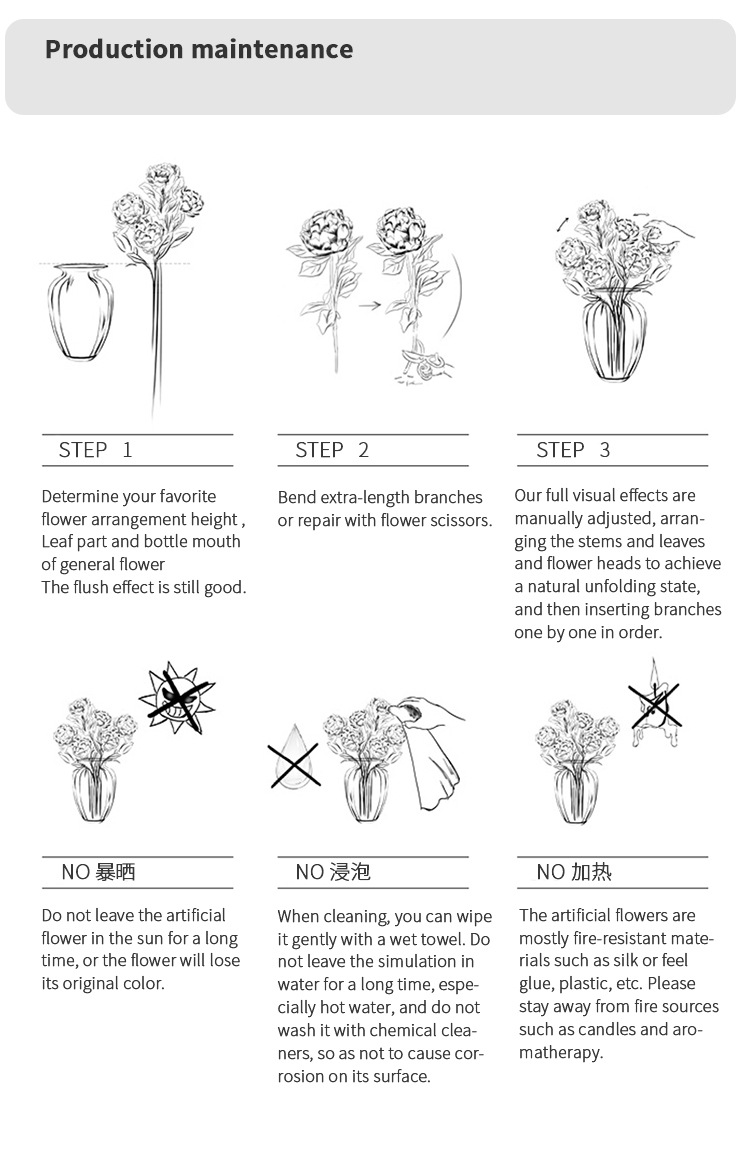 Production maintenance

STEP 1

Determine your favorite flower arrangement height , Leaf part and bottle mouth of general flower
The flush effect is still good.

STEP 2

Bend extra-length branches or repair with flower scissors.

STEP 3

Our full visual effects are manually adjusted, arranging the stems and leaves and flower heads to achieve a natural unfolding state, and then inserting branches one by one in order.

NO 暴晒

Do not leave the artificial flower in the sun for a long time, or the flower will lose its original color.

NO 浸泡

When cleaning, you can wipe it gently with a wet towel. Do not leave the simulation in water for a long time, especially hot water, and do not wash it with chemical cleaners, so as not to cause corrosion on its surface.

NO 加热

The artificial flowers are mostly fire-resistant materials such as silk or feel glue, plastic, etc. Please stay away from fire sources such as candles and aromatherapy.