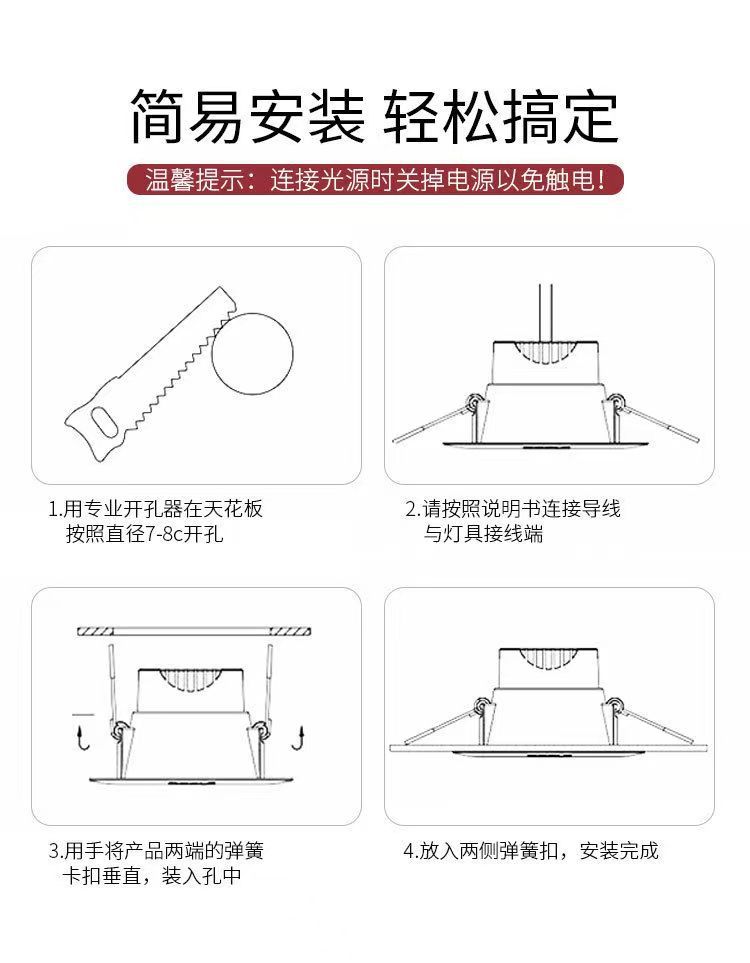 简易安装 轻松搞定

温馨提示：连接光源时关掉电源以免触电！

1.用专业开孔器在天花板按照直径7-8c开孔

2.请按照说明书连接导线与灯具接线端

3.用手将产品两端的弹簧卡扣垂直，装入孔中

4.放入两侧弹簧扣，安装完成