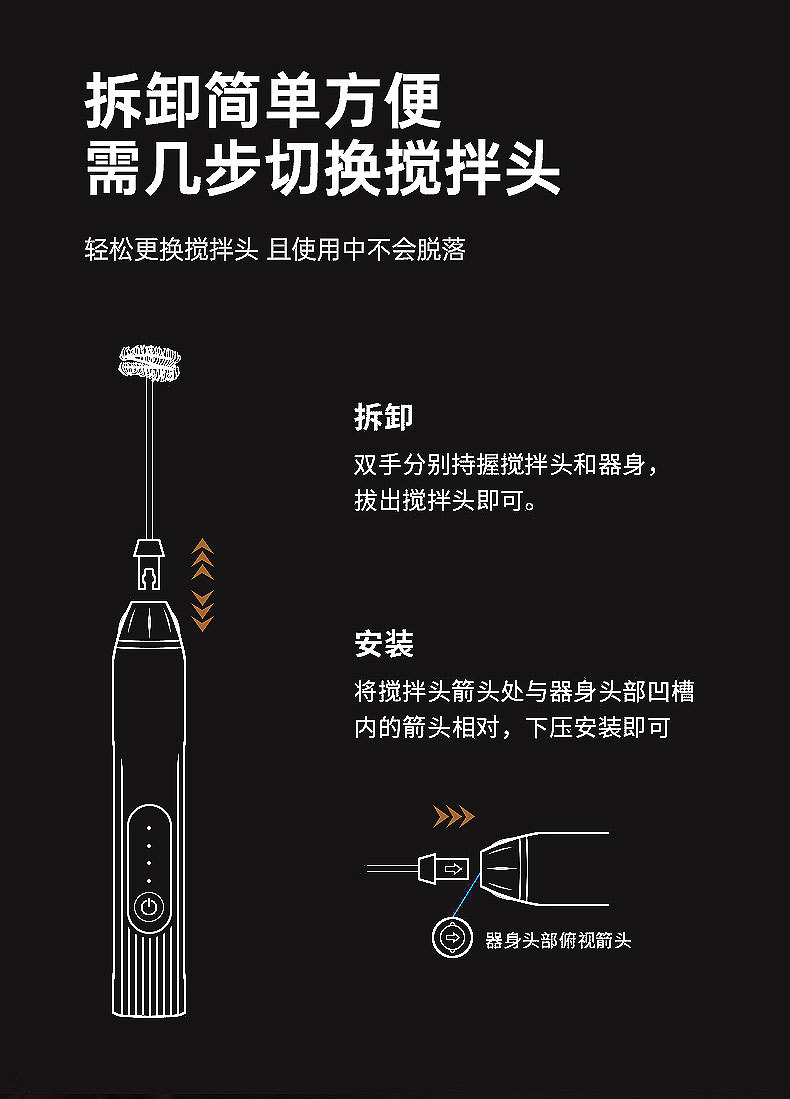 拆卸简单方便
需几步切换搅拌头

轻松更换搅拌头 且使用中不会脱落

拆卸

双手分别持握搅拌头和器身，拔出搅拌头即可。

安装

将搅拌头箭头处与器身头部凹槽内的箭头相对，下压安装即可

器身头部俯视箭头