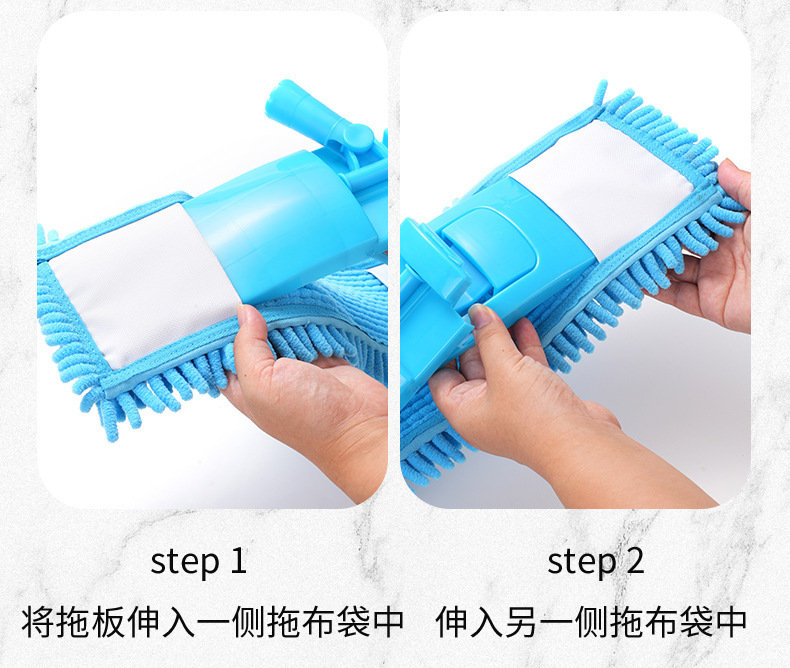 step 1
将拖板伸入一侧拖布袋中

step 2
伸入另一侧拖布袋中