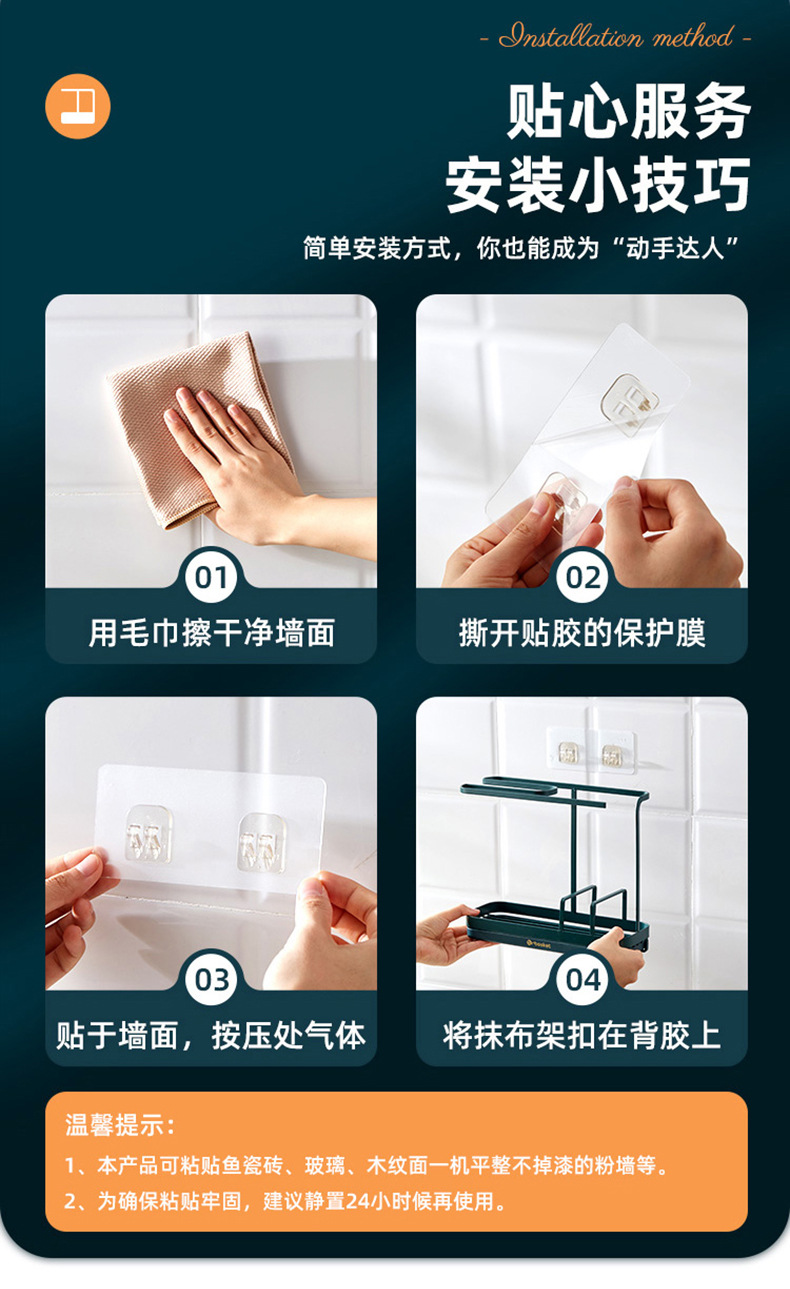 - Installation method -

贴心服务
安装小技巧

简单安装方式，你也能成为“动手达人”

01
用毛巾擦干净墙面

02
撕开贴胶的保护膜

03
贴于墙面，按压处气体

04
将抹布架扣在背胶上

温馨提示：
1、本产品可粘贴鱼瓷砖、玻璃、木纹面一机平整不掉漆的粉墙等。
2、为确保粘贴牢固，建议静置24小时候再使用。