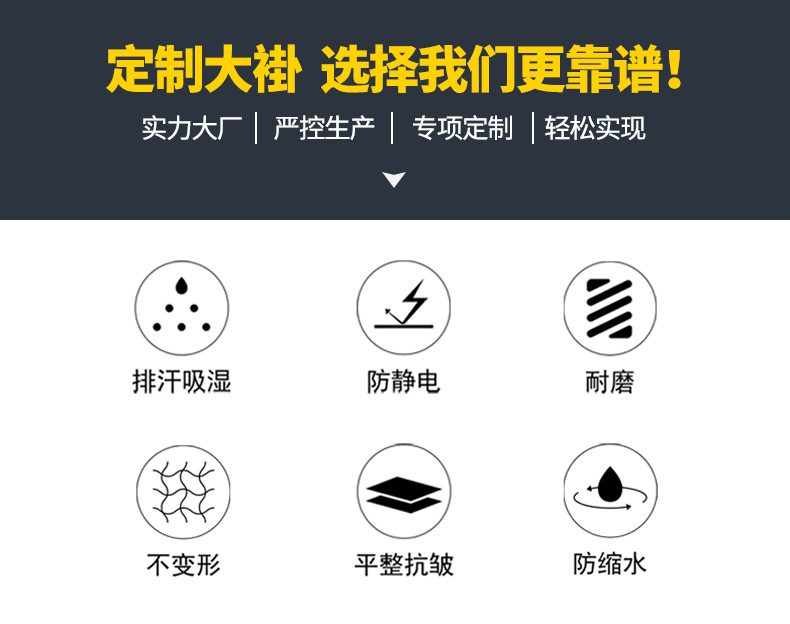 定制大褂 选择我们更靠谱!

实力大厂 | 严控生产 | 专项定制 | 轻松实现

排汗吸湿

防静电

耐磨

不变形

平整抗皱

防缩水