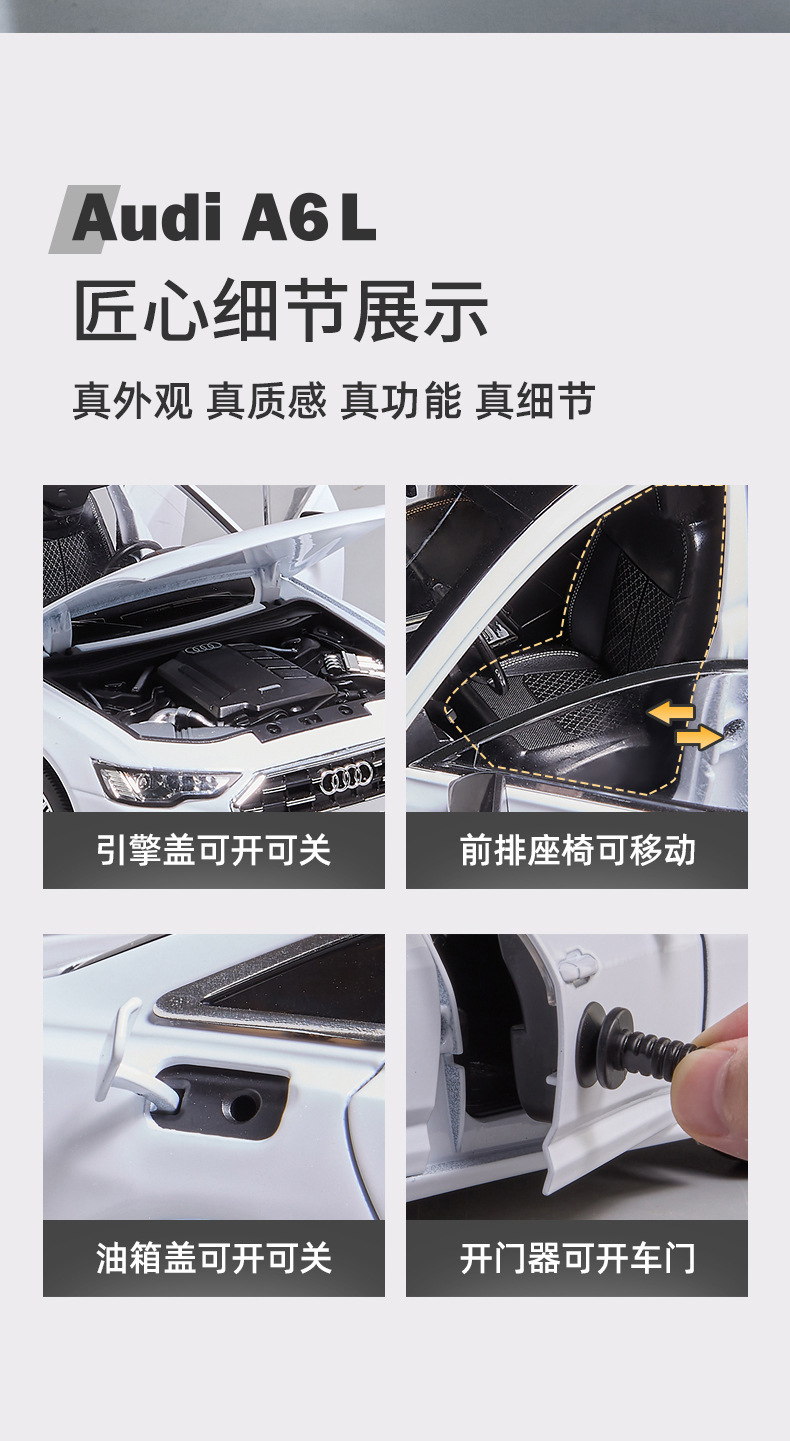 Audi A6 L
匠心细节展示
真外观 真质感 真功能 真细节

引擎盖可开可关

前排座椅可移动

油箱盖可开可关

开门器可开车门