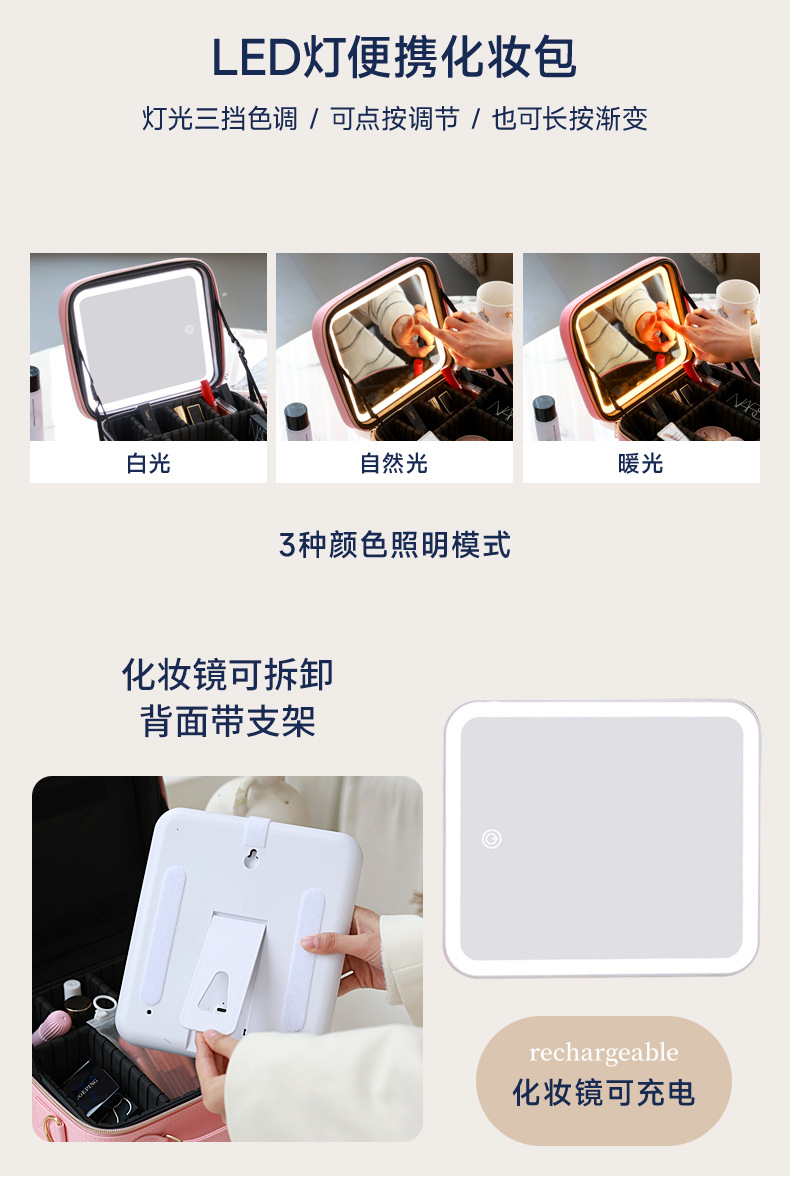 LED灯便携化妆包

灯光三挡色调 / 可点按调节 / 也可长按渐变

白光

自然光

暖光

3种颜色照明模式

化妆镜可拆卸
背面带支架

rechargeable
化妆镜可充电