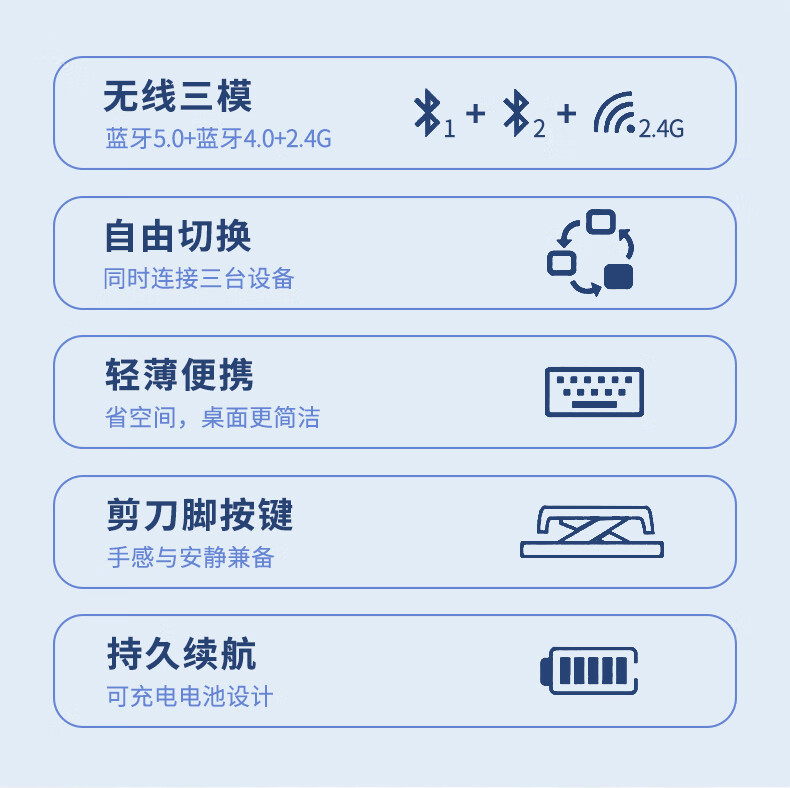 无线三模
蓝牙5.0+蓝牙4.0+2.4G

1 + 2 + 2.4G

自由切换
同时连接三台设备

轻薄便携
省空间，桌面更简洁

剪刀脚按键
手感与安静兼备

持久续航
可充电电池设计