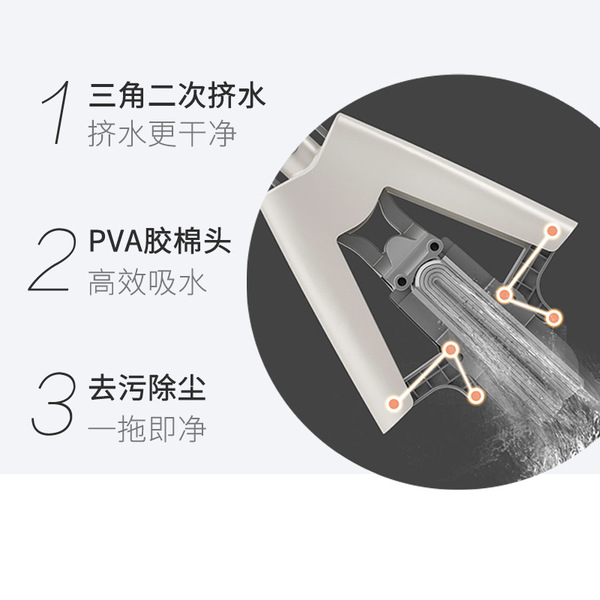 1 三角二次挤水
挤水更干净

2 PVA胶棉头
高效吸水

3 去污除尘
一拖即净