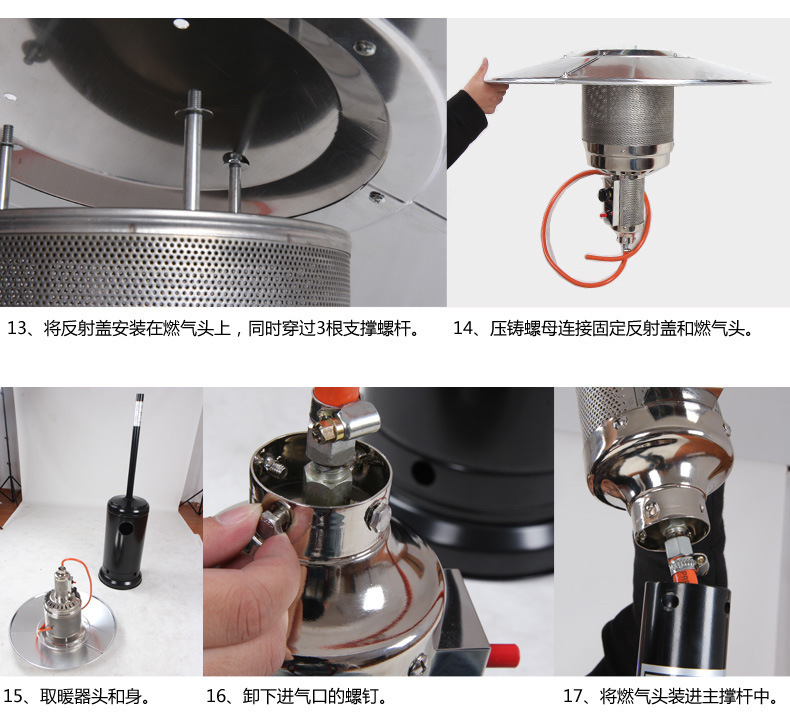 13、将反射盖安装在燃气头上，同时穿过3根支撑螺杆。

14、压铸螺母连接固定反射盖和燃气头。

15、取暖器头和身。

16、卸下进气口的螺钉。

17、将燃气头装进主撑杆中。