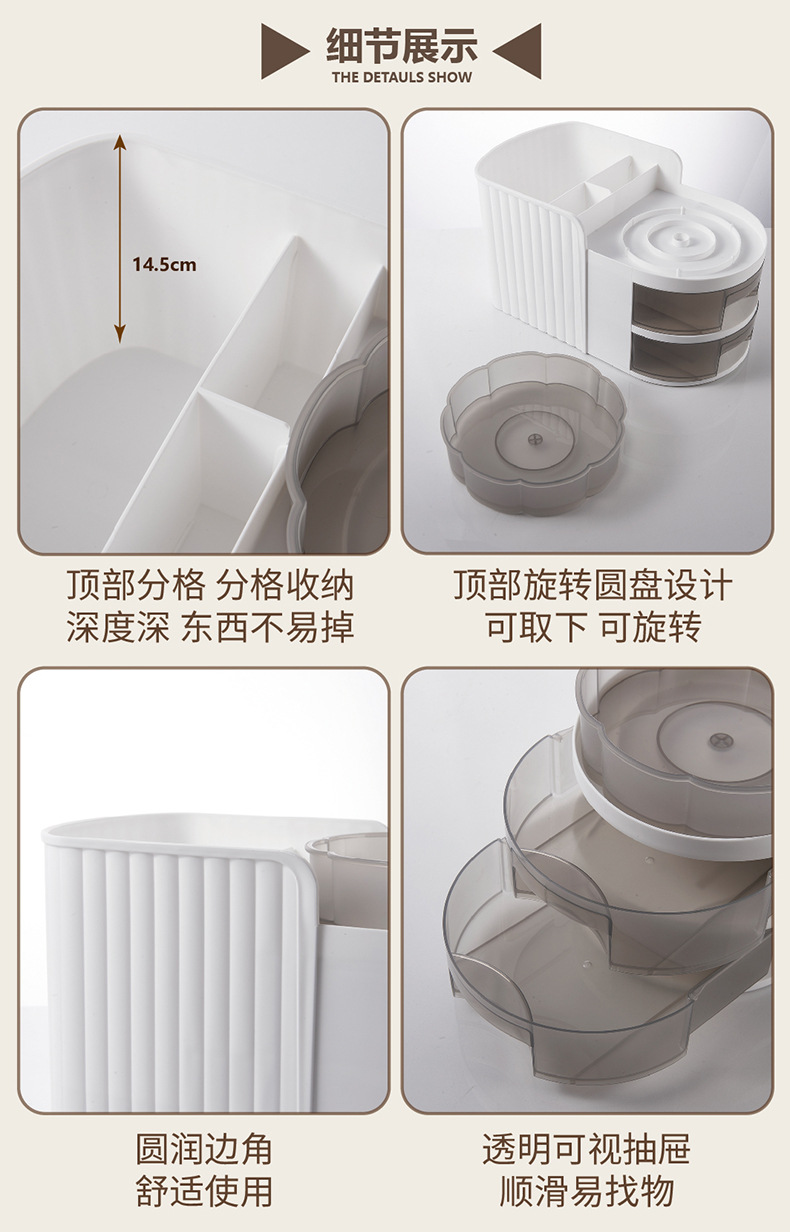 细节展示
THE DETAULS SHOW

14.5cm

顶部分格 分格收纳
深度深 东西不易掉

顶部旋转圆盘设计
可取下 可旋转

圆润边角
舒适使用

透明可视抽屉
顺滑易找物