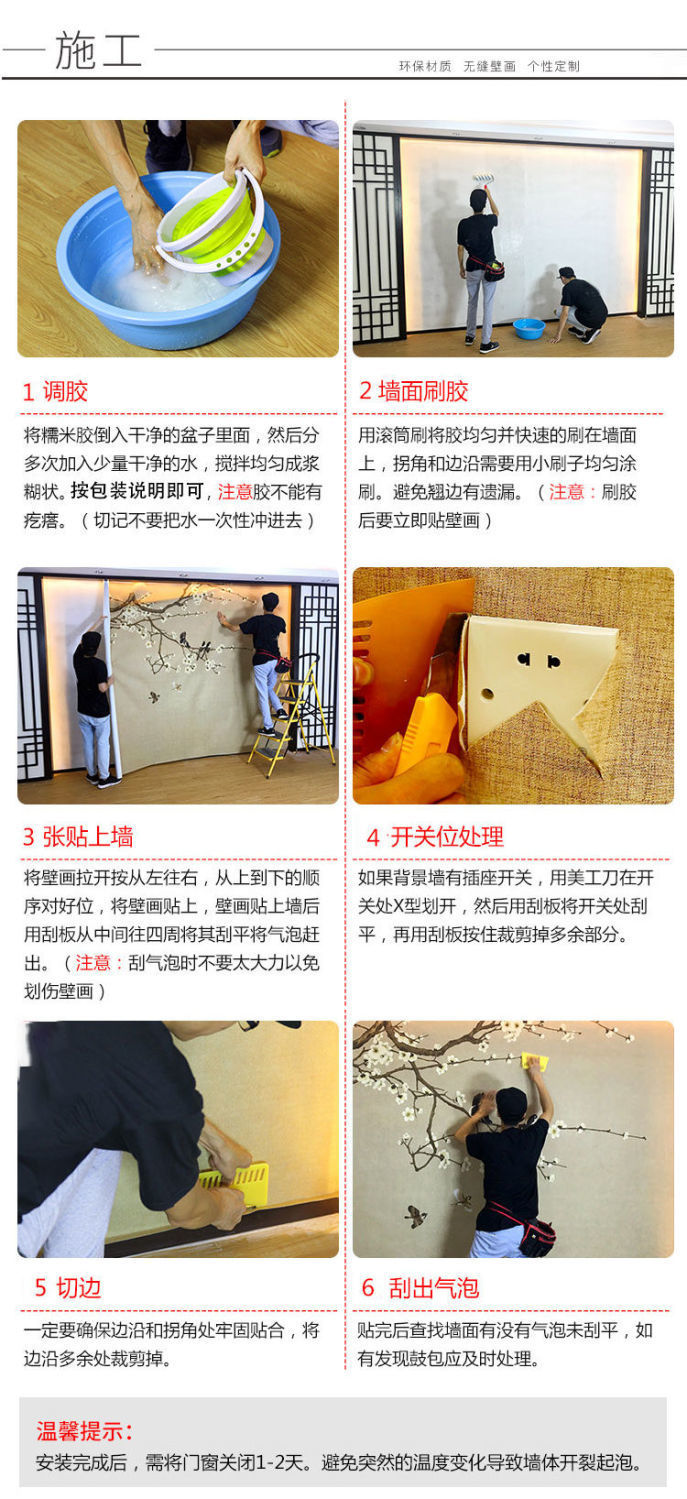 施工

环保材质 无缝壁画 个性定制

1 调胶

将糯米胶倒入干净的盆子里面，然后分多次加入少量干净的水，搅拌均匀成浆糊状。按包装说明即可，注意胶不能有疙瘩。（切记不要把水一次性冲进去）

2 墙面刷胶

用滚筒刷将胶均匀并快速的刷在墙面上，拐角和边沿需要用小刷子均匀涂刷。避免翘边有遗漏。（注意：刷胶后要立即贴壁画）

3 张贴上墙

将壁画拉开按从左往右，从上到下的顺序对好位，将壁画贴上，壁画贴上墙后用刮板从中间往四周将其刮平将气泡赶出。（注意：刮气泡时不要太大力以免划伤壁画）

4 开关位处理

如果背景墙有插座开关，用美工刀在开关处X型划开，然后用刮板将开关处刮平，再用刮板按住裁剪掉多余部分。

5 切边

一定要确保边沿和拐角处牢固贴合，将边沿多余处裁剪掉。

6 刮出气泡

贴完后查找墙面有没有气泡未刮平，如有发现鼓包应及时处理。

温馨提示：
安装完成后，需将门窗关闭1-2天。避免突然的温度变化导致墙体开裂起泡。