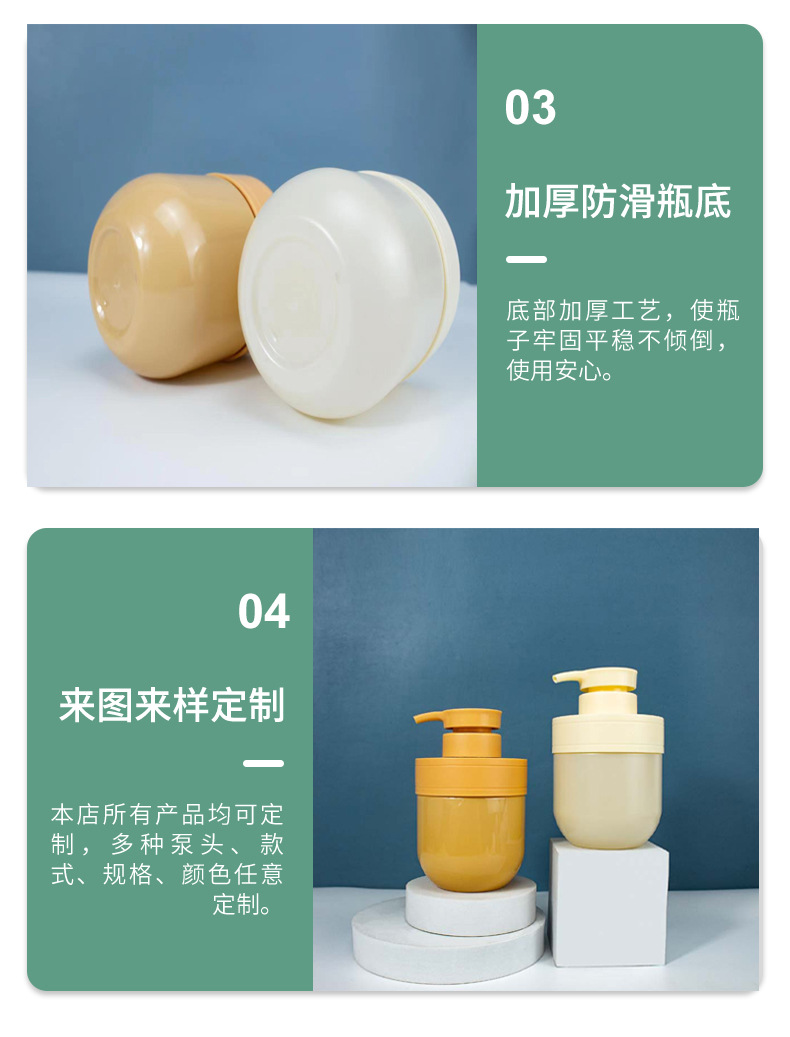 03

加厚防滑瓶底

底部加厚工艺，使瓶子牢固平稳不倾倒，使用安心。

04

来图来样定制

本店所有产品均可定制，多种泵头、款式、规格、颜色任意定制。