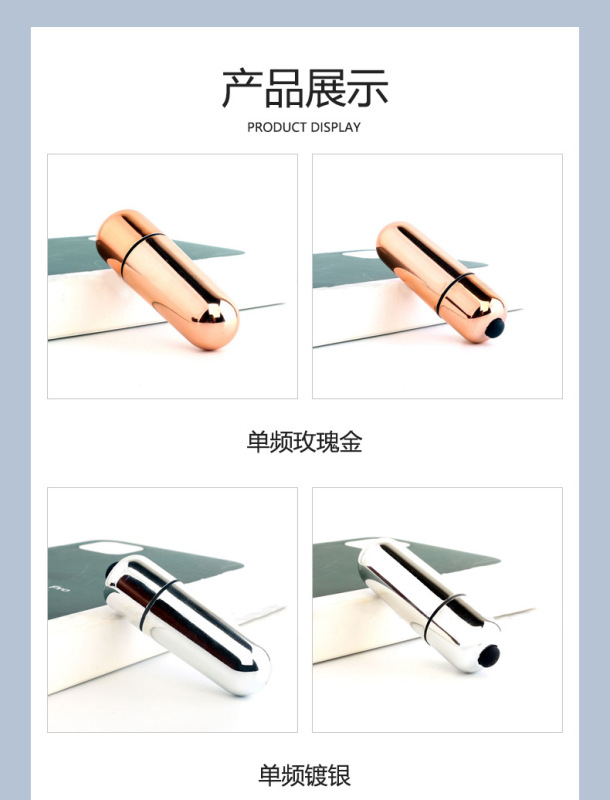 产品展示
PRODUCT DISPLAY

单频玫瑰金

单频镀银