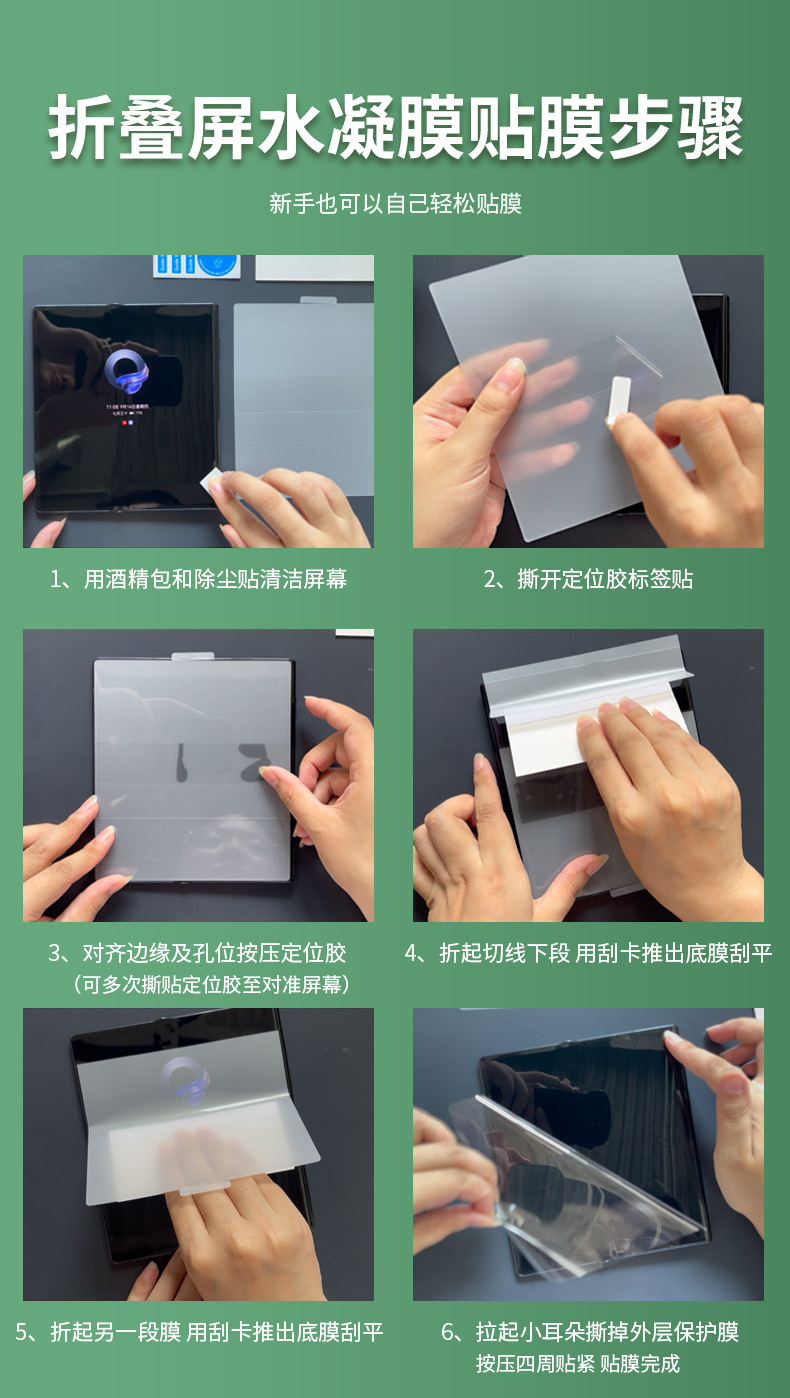 折叠屏水凝膜贴膜步骤

新手也可以自己轻松贴膜

1、用酒精包和除尘贴清洁屏幕

2、撕开定位胶标签贴

3、对齐边缘及孔位按压定位胶
（可多次撕贴定位胶至对准屏幕）

4、折起切线下段 用刮卡推出底膜刮平

5、折起另一段膜 用刮卡推出底膜刮平

6、拉起小耳朵撕掉外层保护膜
按压四周贴紧 贴膜完成