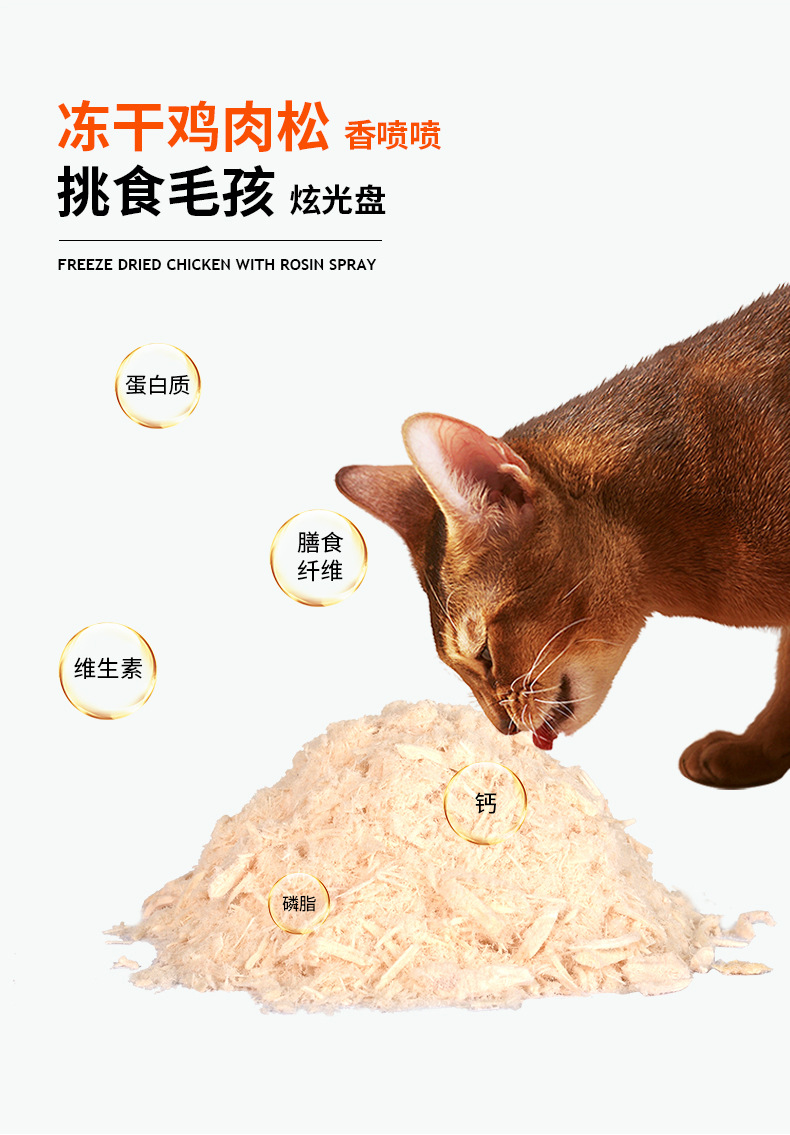 冻干鸡肉松 香喷喷
挑食毛孩 炫光盘

FREEZE DRIED CHICKEN WITH ROSIN SPRAY

蛋白质

膳食纤维

维生素

钙

磷脂