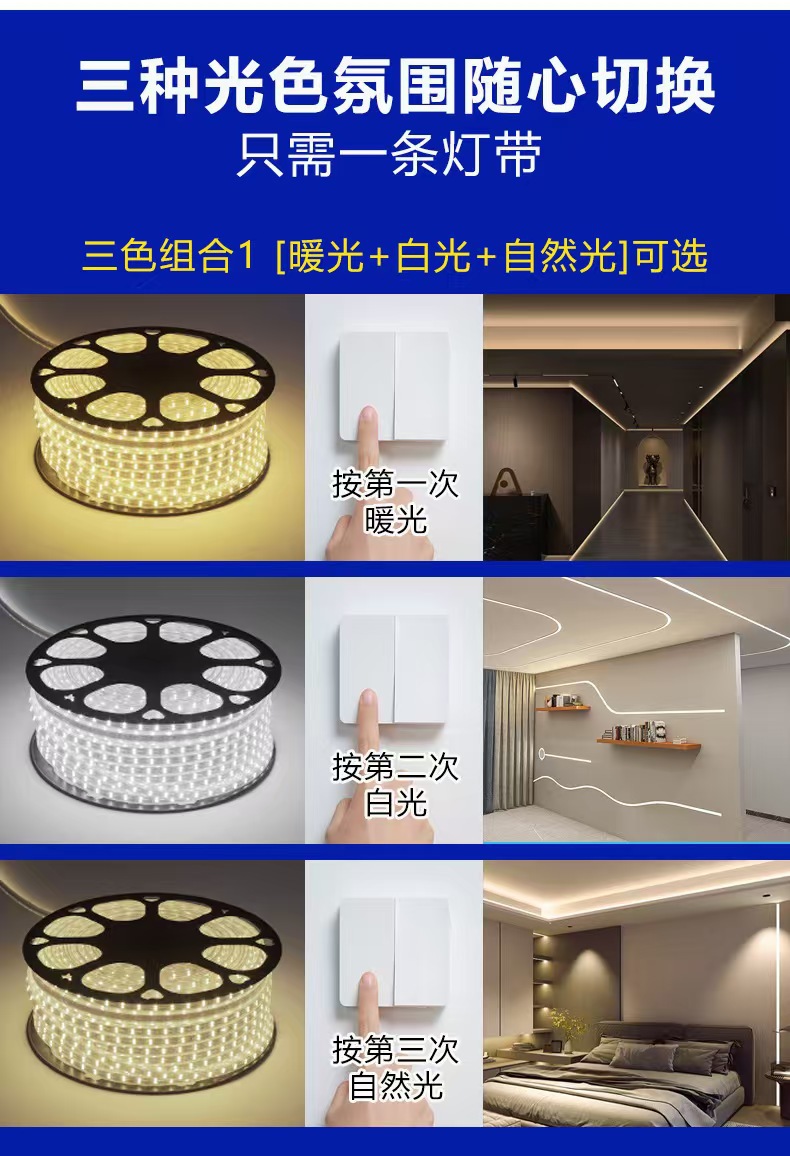 三种光色氛围随心切换
只需一条灯带

三色组合1 [暖光+白光+自然光]可选

按第一次
暖光

按第二次
白光

按第三次
自然光