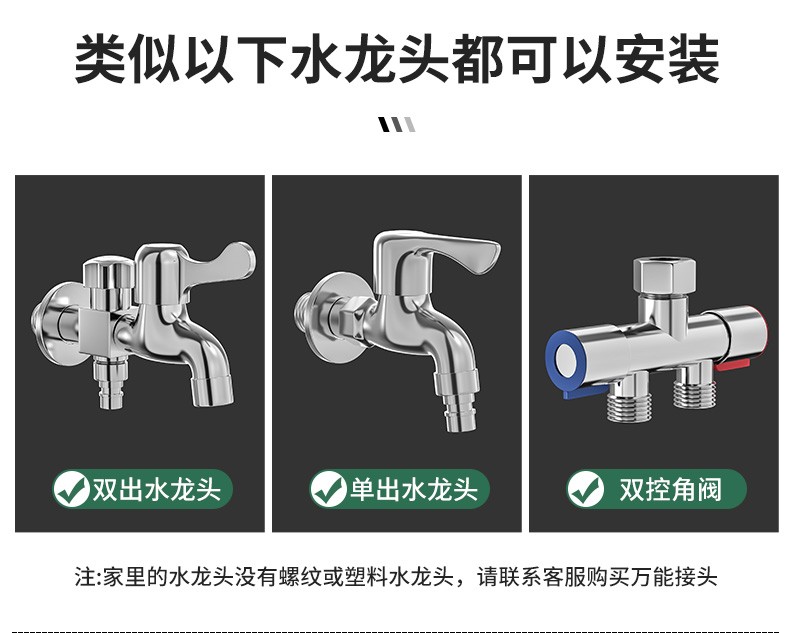 类似以下水龙头都可以安装

双出水龙头

单出水龙头

双控角阀

注:家里的水龙头没有螺纹或塑料水龙头，请联系客服购买万能接头