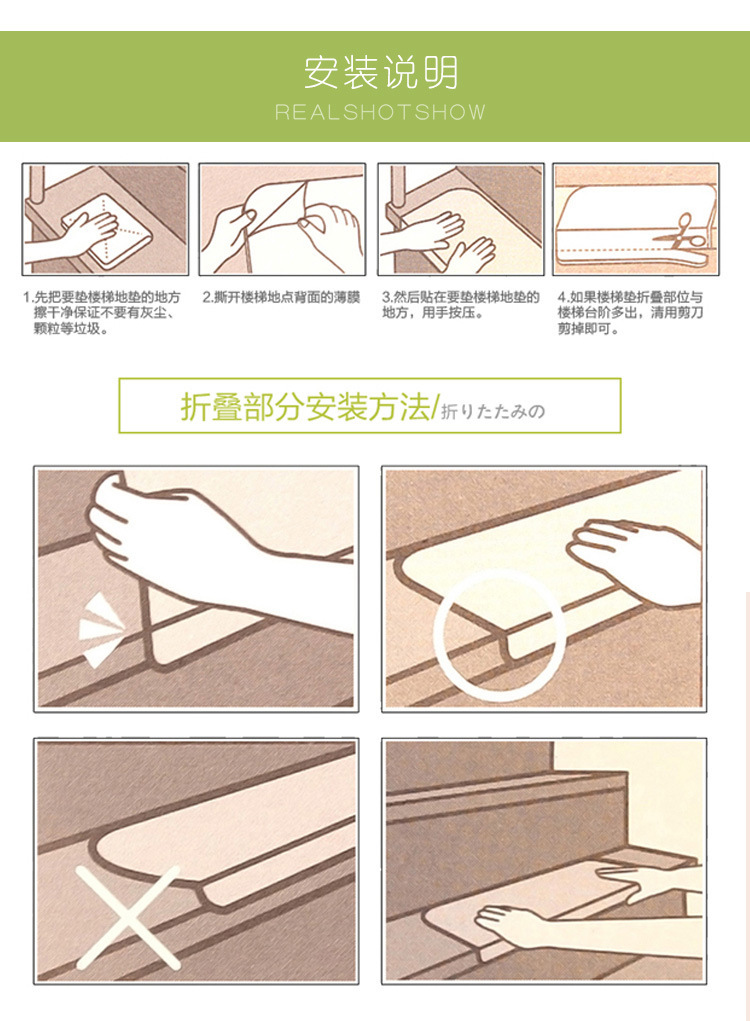 安装说明

REALSHOTSHOW

1.先把要垫楼梯地垫的地方擦干净保证不要有灰尘、颗粒等垃圾。

2.撕开楼梯地点背面的薄膜

3.然后贴在要垫楼梯地垫的地方，用手按压。

4.如果楼梯垫折叠部位与楼梯台阶多出，清用剪刀剪掉即可。

折叠部分安装方法/折りたたみの