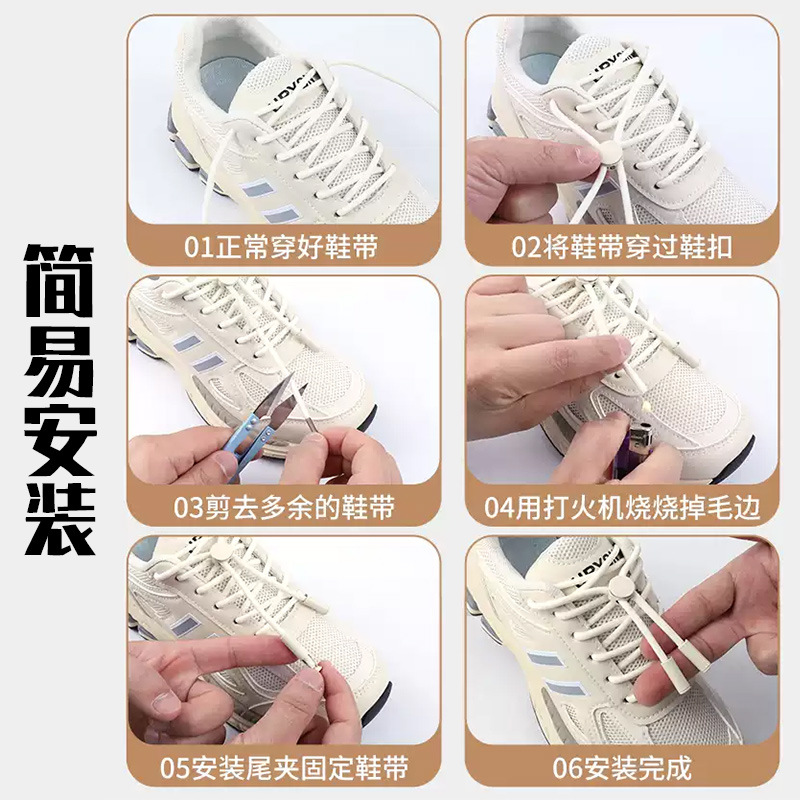 简易安装

01正常穿好鞋带

02将鞋带穿过鞋扣

03剪去多余的鞋带

04用打火机烧烧掉毛边

05安装尾夹固定鞋带

06安装完成