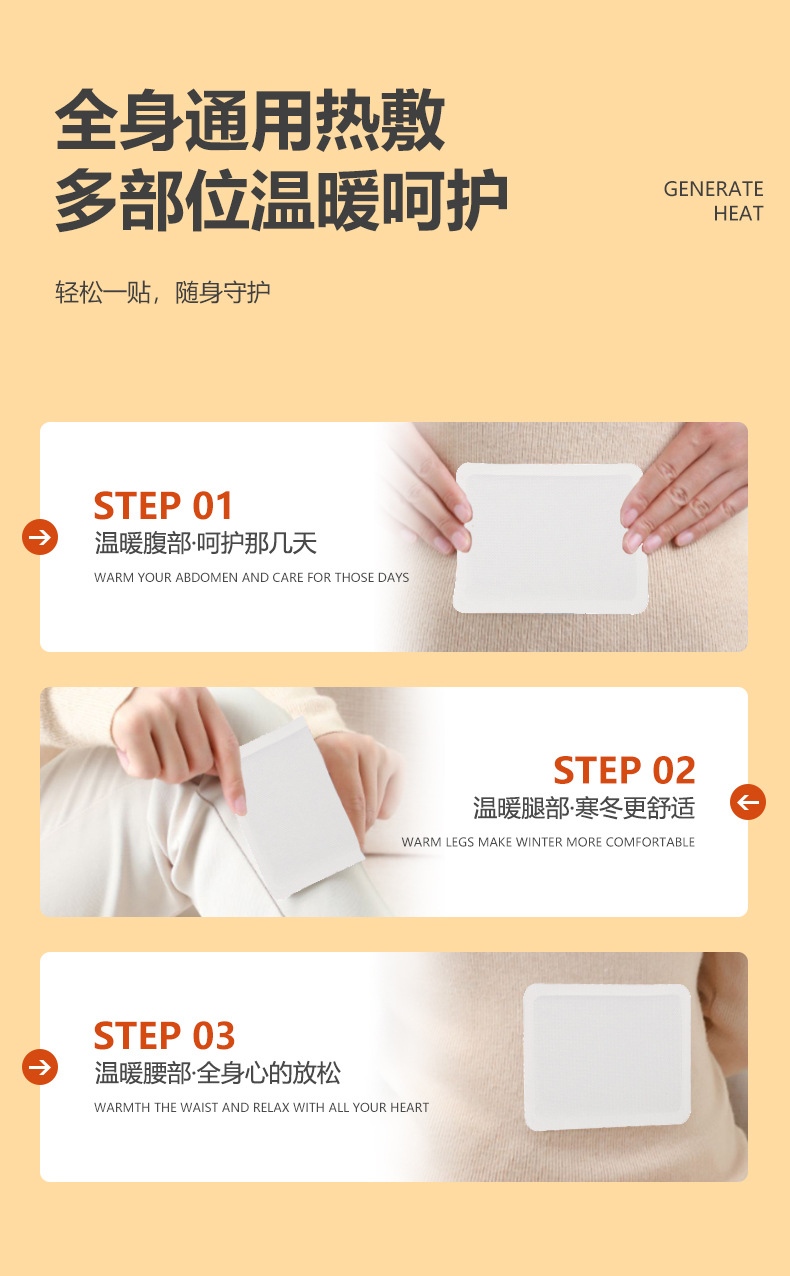 全身通用热敷
多部位温暖呵护

GENERATE HEAT

轻松一贴，随身守护

STEP 01
温暖腹部·呵护那几天
WARM YOUR ABDOMEN AND CARE FOR THOSE DAYS

STEP 02
温暖腿部·寒冬更舒适
WARM LEGS MAKE WINTER MORE COMFORTABLE

STEP 03
温暖腰部·全身心的放松
WARMTH THE WAIST AND RELAX WITH ALL YOUR HEART